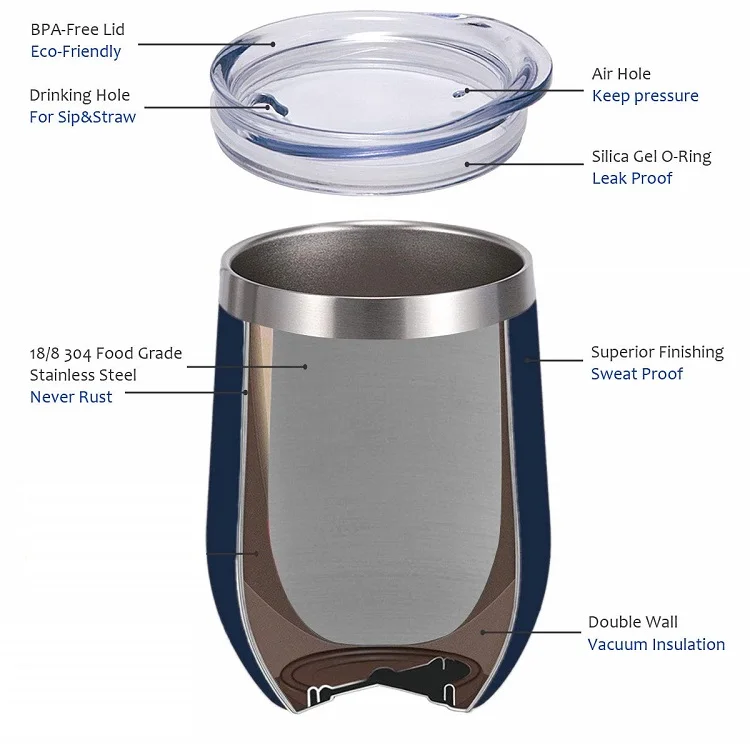 BPA-Free Lid
Eco-Friendly

Drinking Hole
For Sip&Straw

Air Hole
Keep pressure

Silica Gel O-Ring
Leak Proof

18/8 304 Food Grade
Stainless Steel
Never Rust

Superior Finishing
Sweat Proof

Double Wall
Vacuum Insulation