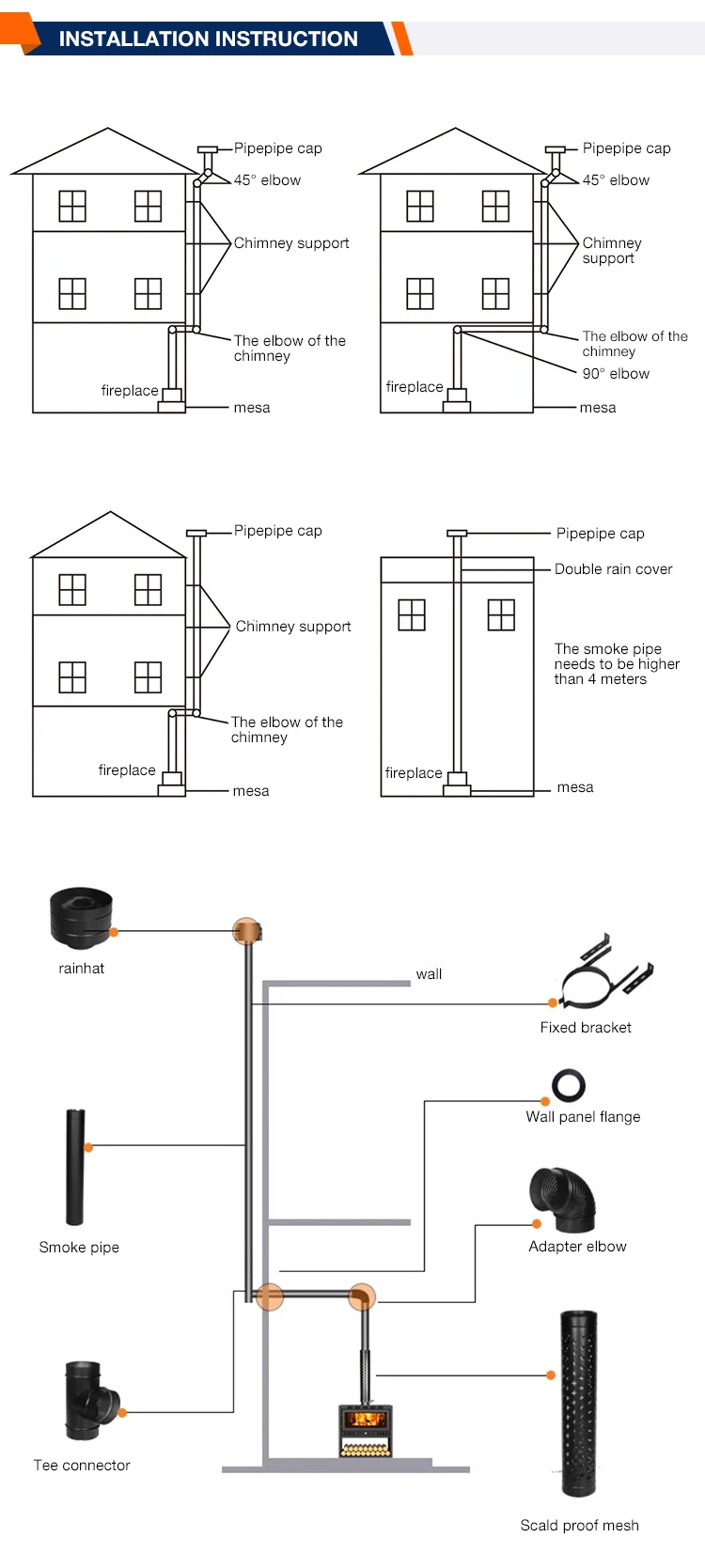 INSTALLATION INSTRUCTION

Pipepipe cap
45° elbow
Chimney support
The elbow of the chimney
fireplace
mesa

Pipepipe cap
45° elbow
Chimney support
The elbow of the chimney
90° elbow
fireplace
mesa

Pipepipe cap
Chimney support
The elbow of the chimney
fireplace
mesa

Pipepipe cap
Double rain cover
The smoke pipe needs to be higher than 4 meters
fireplace
mesa

rainhat
wall
Fixed bracket
Wall panel flange
Smoke pipe
Adapter elbow
Tee connector
Scald proof mesh