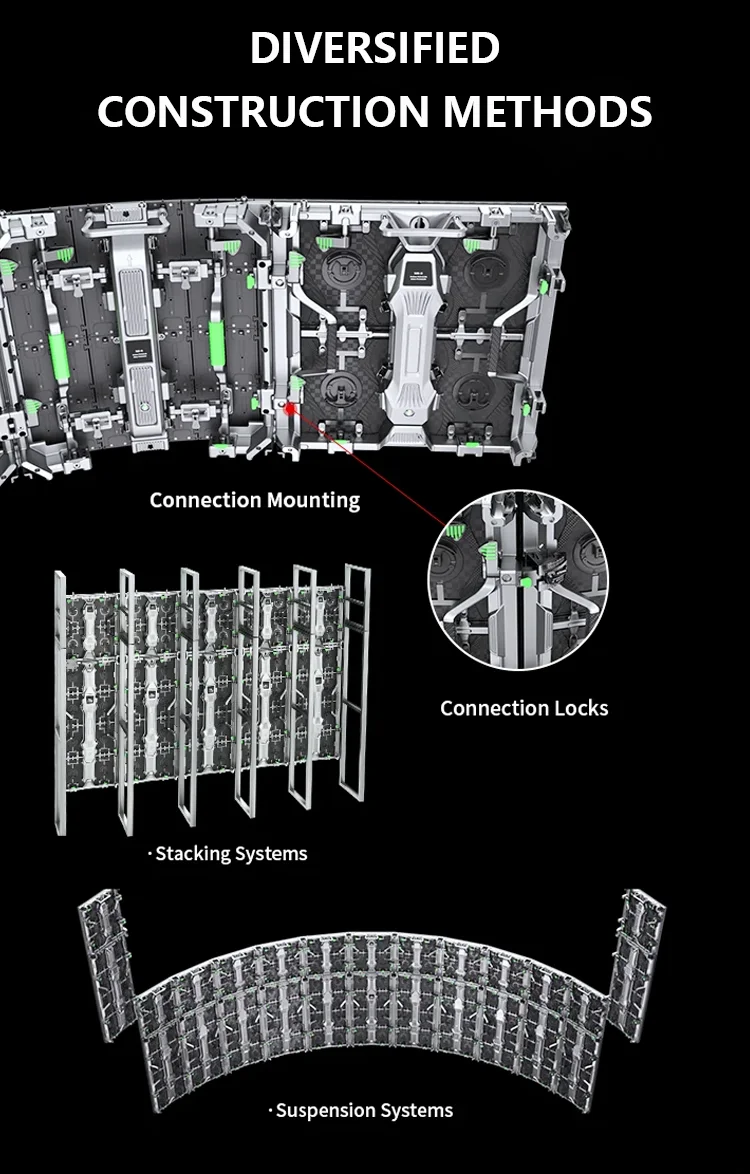 DIVERSIFIED
CONSTRUCTION METHODS

Connection Mounting

Connection Locks

· Stacking Systems

· Suspension Systems