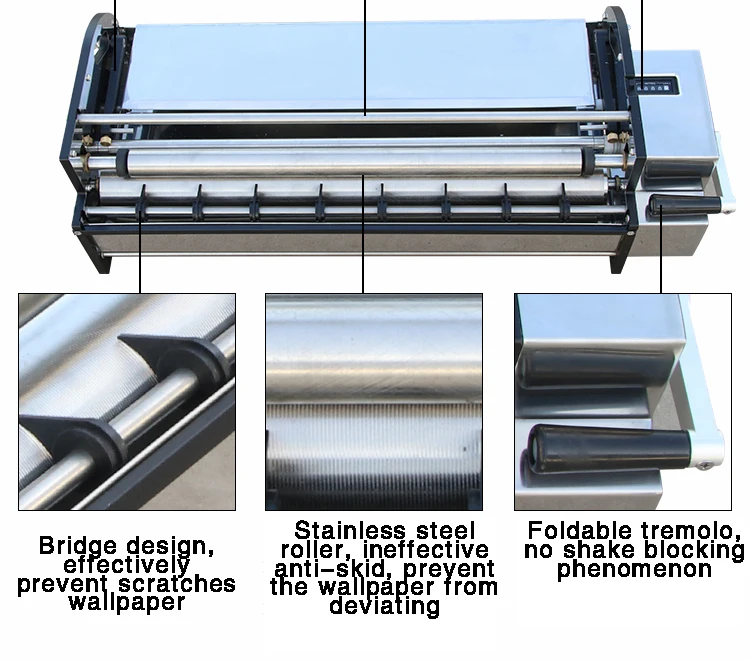 Bridge design, effectively prevent scratches wallpaper

Stainless steel roller, ineffective anti-skid, prevent the wallpaper from deviating

Foldable tremolo, no shake blocking phenomenon