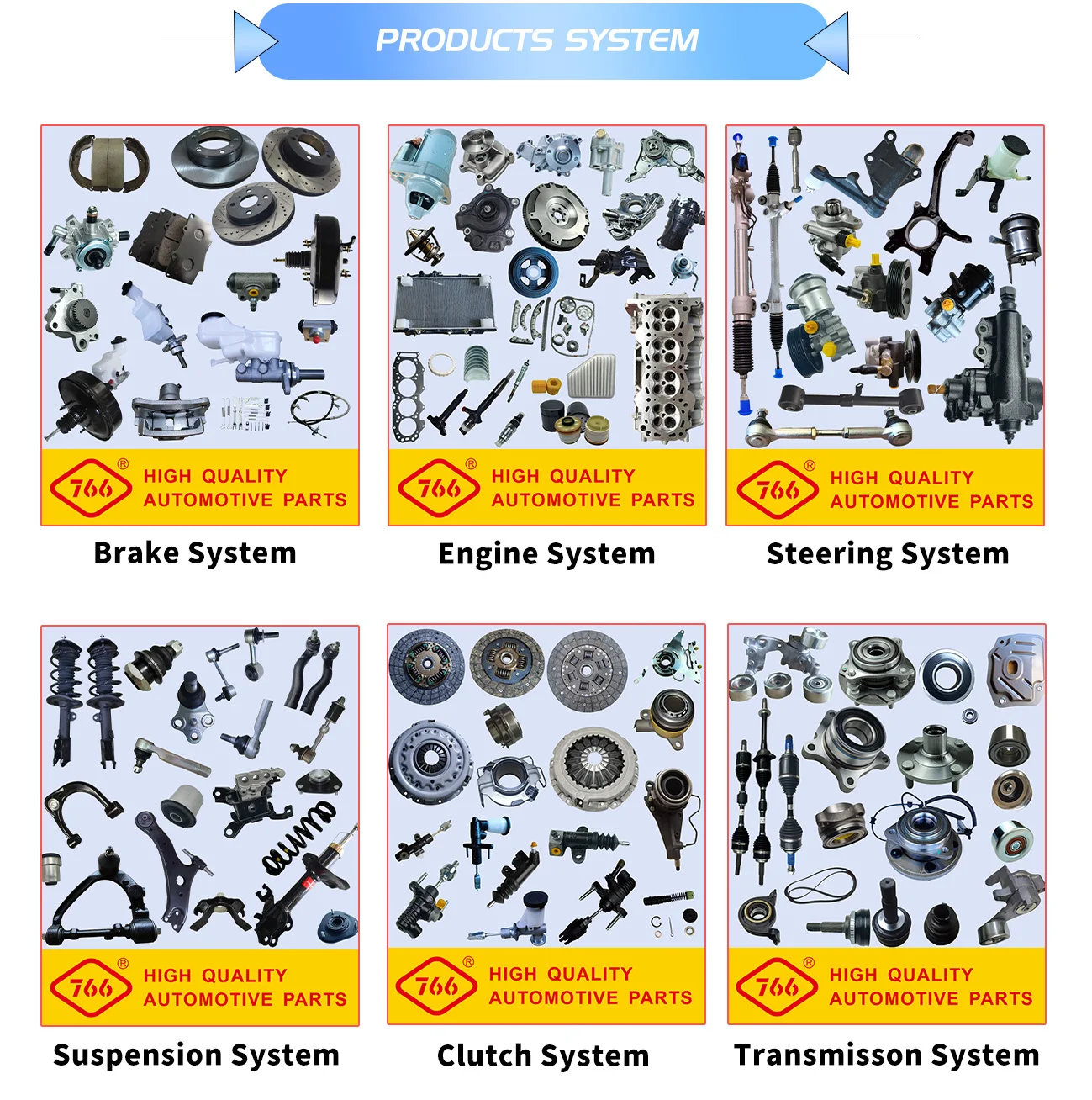 PRODUCTS SYSTEM

766 ® HIGH QUALITY AUTOMOTIVE PARTS

Brake System

766 ® HIGH QUALITY AUTOMOTIVE PARTS

Engine System

766 ® HIGH QUALITY AUTOMOTIVE PARTS

Steering System

766 ® HIGH QUALITY AUTOMOTIVE PARTS

Suspension System

766 ® HIGH QUALITY AUTOMOTIVE PARTS

Clutch System

766 ® HIGH QUALITY AUTOMOTIVE PARTS

Transmisson System