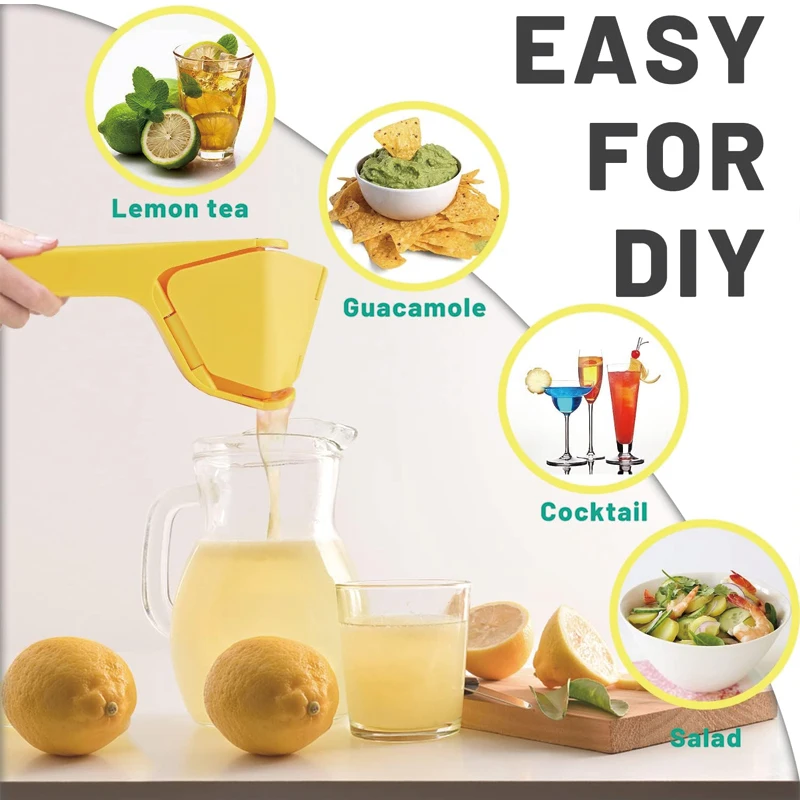 EASY FOR DIY

Lemon tea

Guacamole

Cocktail

Salad