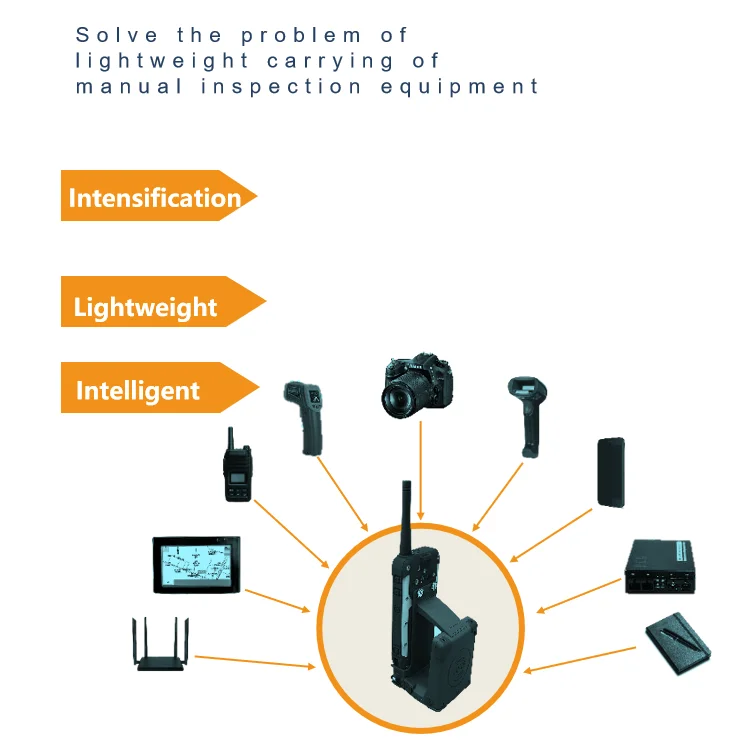 Solve the problem of lightweight carrying of manual inspection equipment

Intensification

Lightweight

Intelligent