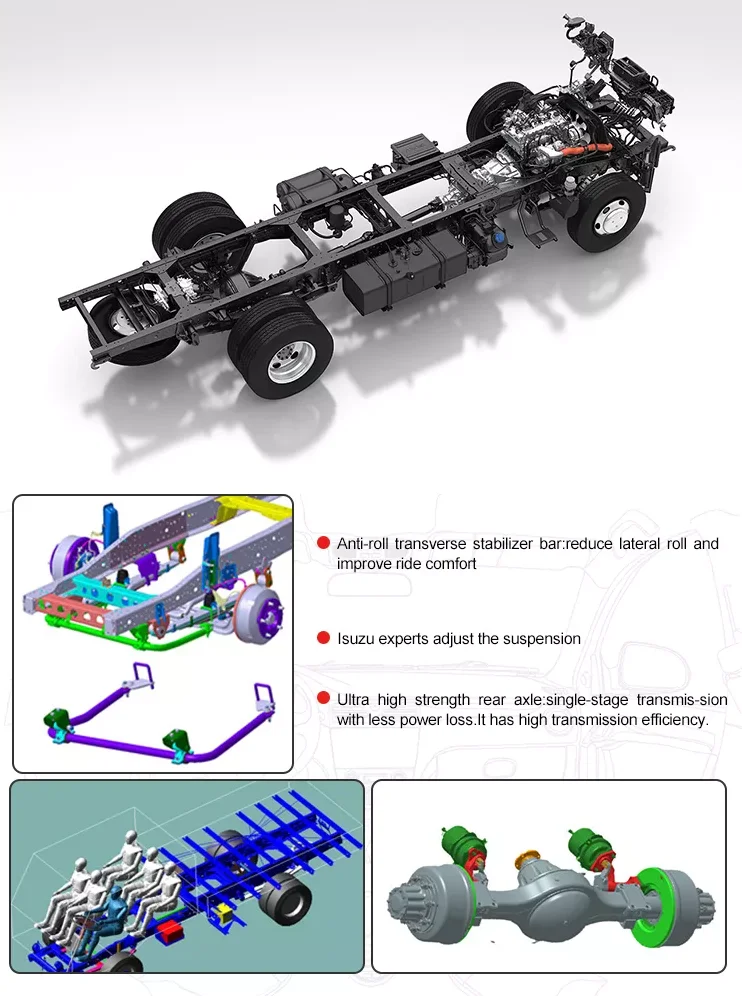 Anti-roll transverse stabilizer bar:reduce lateral roll and improve ride comfort

Isuzu experts adjust the suspension

Ultra high strength rear axle:single-stage transmis-sion with less power loss.It has high transmission efficiency.