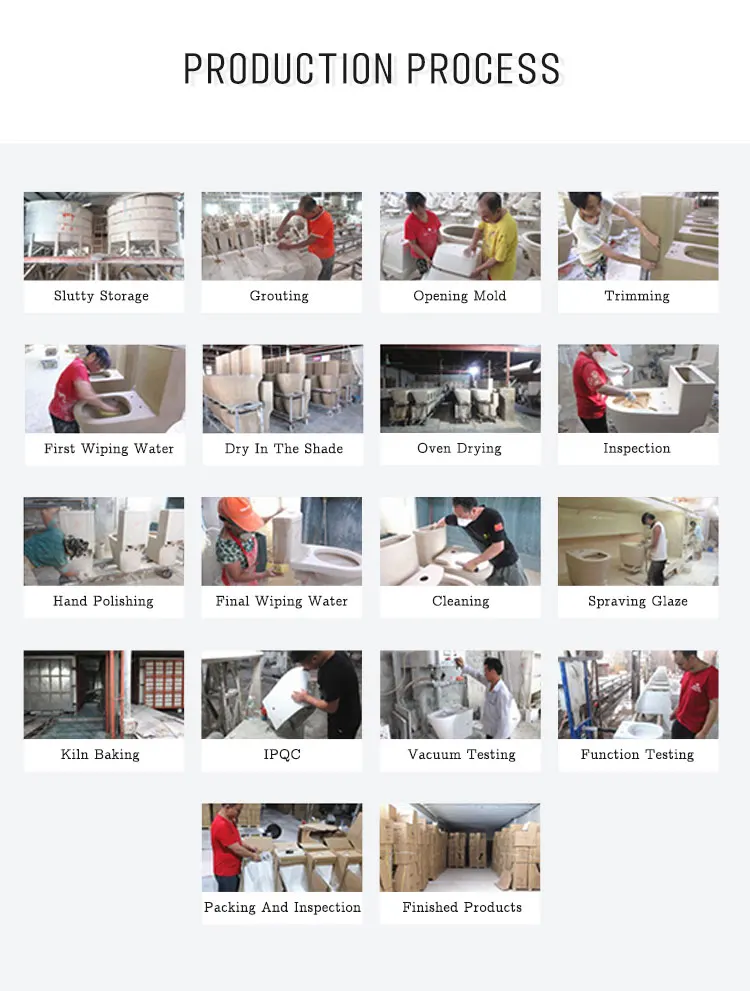 PRODUCTION PROCESS

Slutty Storage

Grouting

Opening Mold

Trimming

First Wiping Water

Dry In The Shade

Oven Drying

Inspection

Hand Polishing

Final Wiping Water

Cleaning

Spraving Glaze

Kiln Baking

IPQC

Vacuum Testing

Function Testing

Packing And Inspection

Finished Products