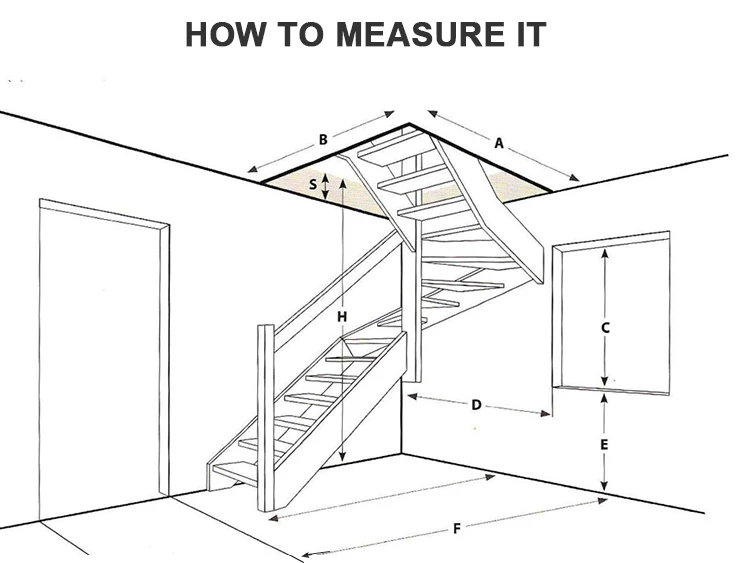 HOW TO MEASURE IT

B
A
S
H
C
D
E
F