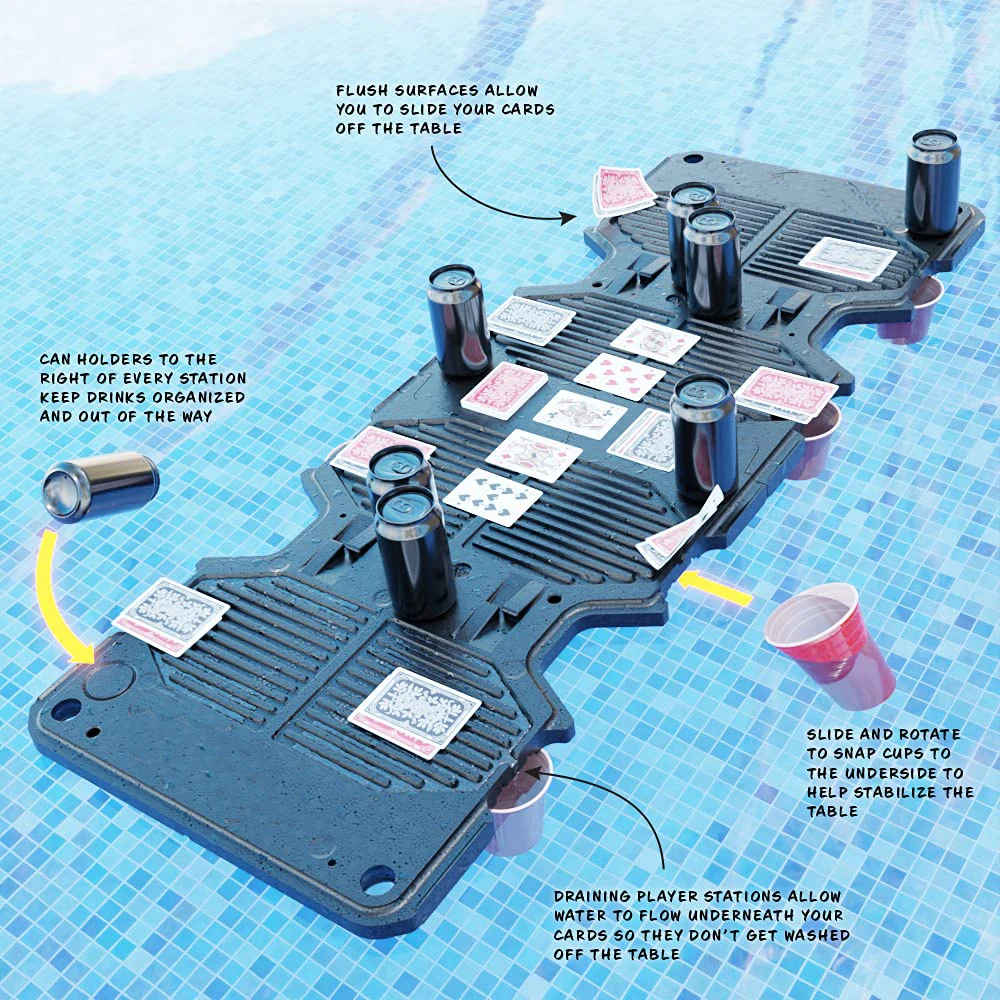 FLUSH SURFACES ALLOW YOU TO SLIDE YOUR CARDS OFF THE TABLE

CAN HOLDERS TO THE RIGHT OF EVERY STATION KEEP DRINKS ORGANIZED AND OUT OF THE WAY

SLIDE AND ROTATE TO SNAP CUPS TO THE UNDERSIDE TO HELP STABILIZE THE TABLE

DRAINING PLAYER STATIONS ALLOW WATER TO FLOW UNDERNEATH YOUR CARDS SO THEY DON'T GET WASHED OFF THE TABLE