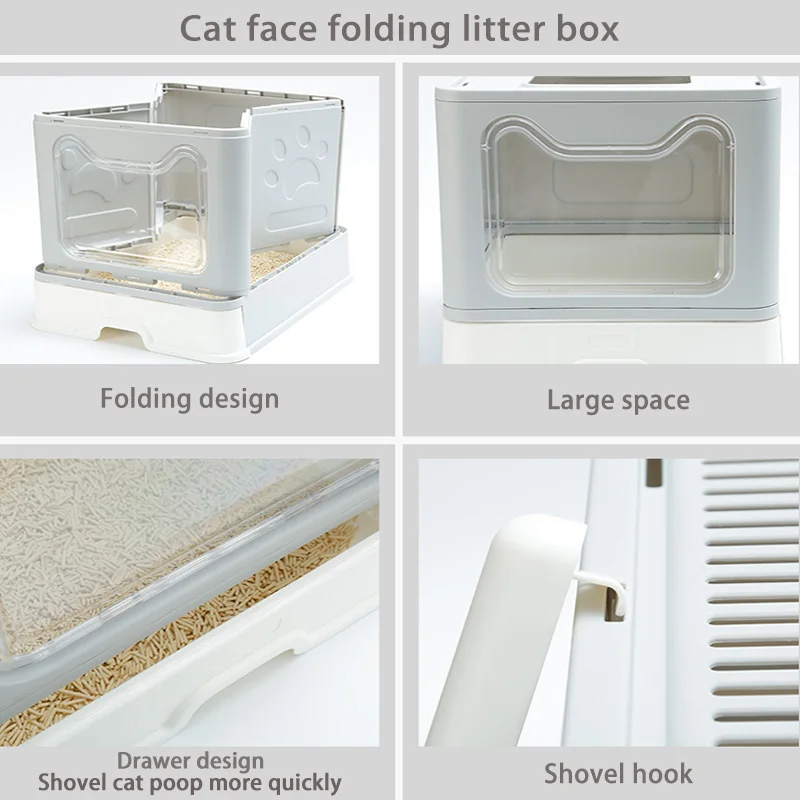 Cat face folding litter box

Folding design

Large space

Drawer design
Shovel cat poop more quickly

Shovel hook