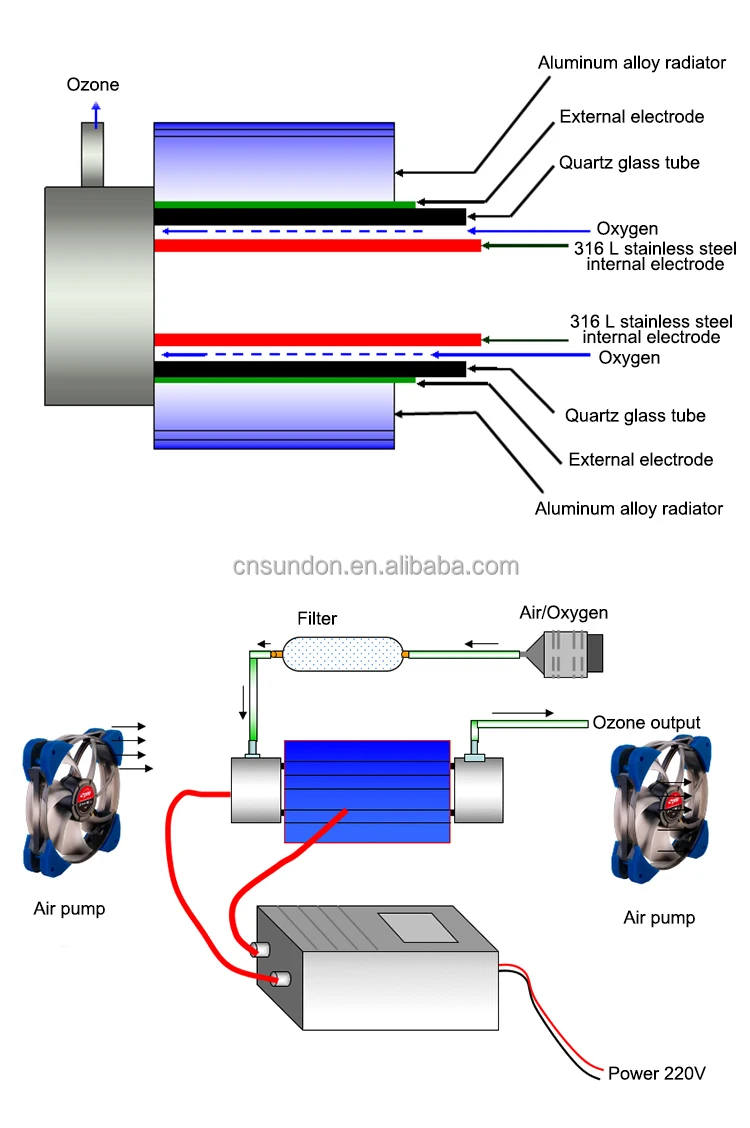 Ozone

Aluminum alloy radiator

External electrode

Quartz glass tube

Oxygen

316 L stainless steel internal electrode

316 L stainless steel internal electrode

Oxygen

Quartz glass tube

External electrode

Aluminum alloy radiator

cnsundon.en.alibaba.com

Filter

Air/Oxygen

Ozone output

Air pump

Air pump

Power 220V