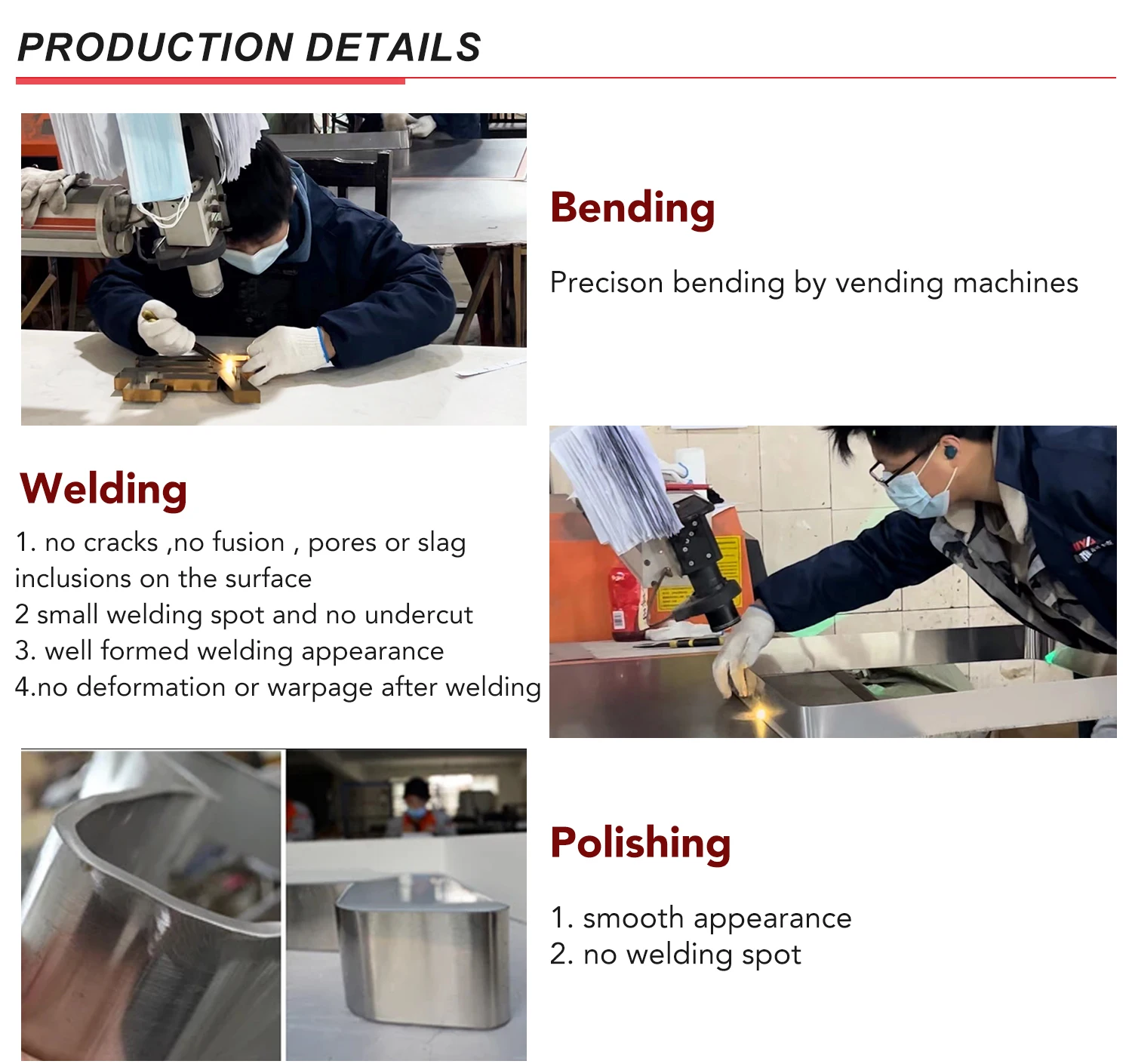 PRODUCTION DETAILS

Bending

Precison bending by vending machines

Welding

1. no cracks ,no fusion , pores or slag inclusions on the surface
2 small welding spot and no undercut
3. well formed welding appearance
4.no deformation or warpage after welding

Polishing

1. smooth appearance
2. no welding spot