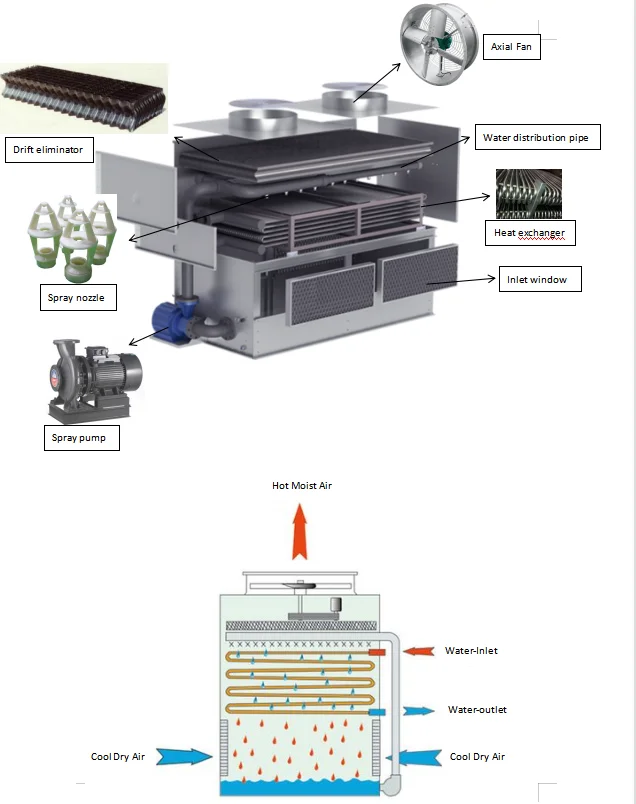 Axial Fan

Drift eliminator

Water distribution pipe

Heat exchanger

Spray nozzle

Inlet window

Spray pump

Hot Moist Air

Water-Inlet

Water-outlet

Cool Dry Air

Cool Dry Air