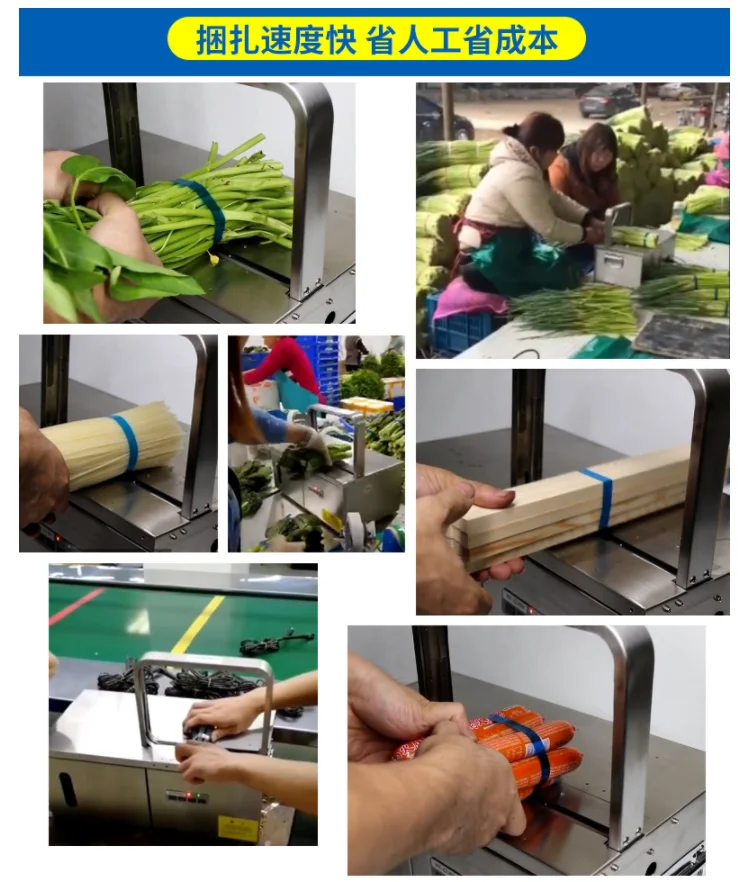 捆扎速度快 省人工省成本