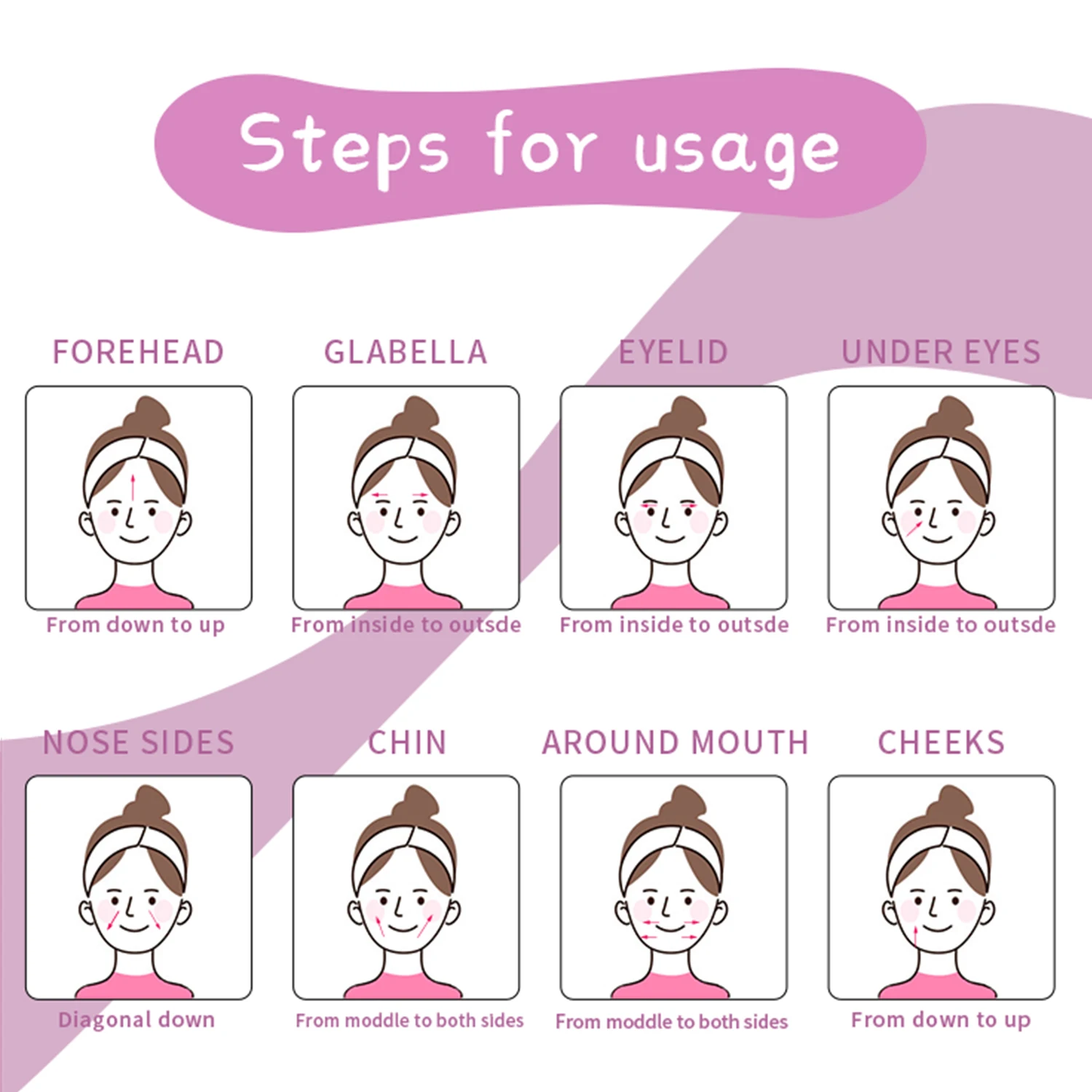 Steps for usage

FOREHEAD
From down to up

GLABELLA
From inside to outsde

EYELID
From inside to outsde

UNDER EYES
From inside to outsde

NOSE SIDES
Diagonal down

CHIN
From moddle to both sides

AROUND MOUTH
From moddle to both sides

CHEEKS
From down to up