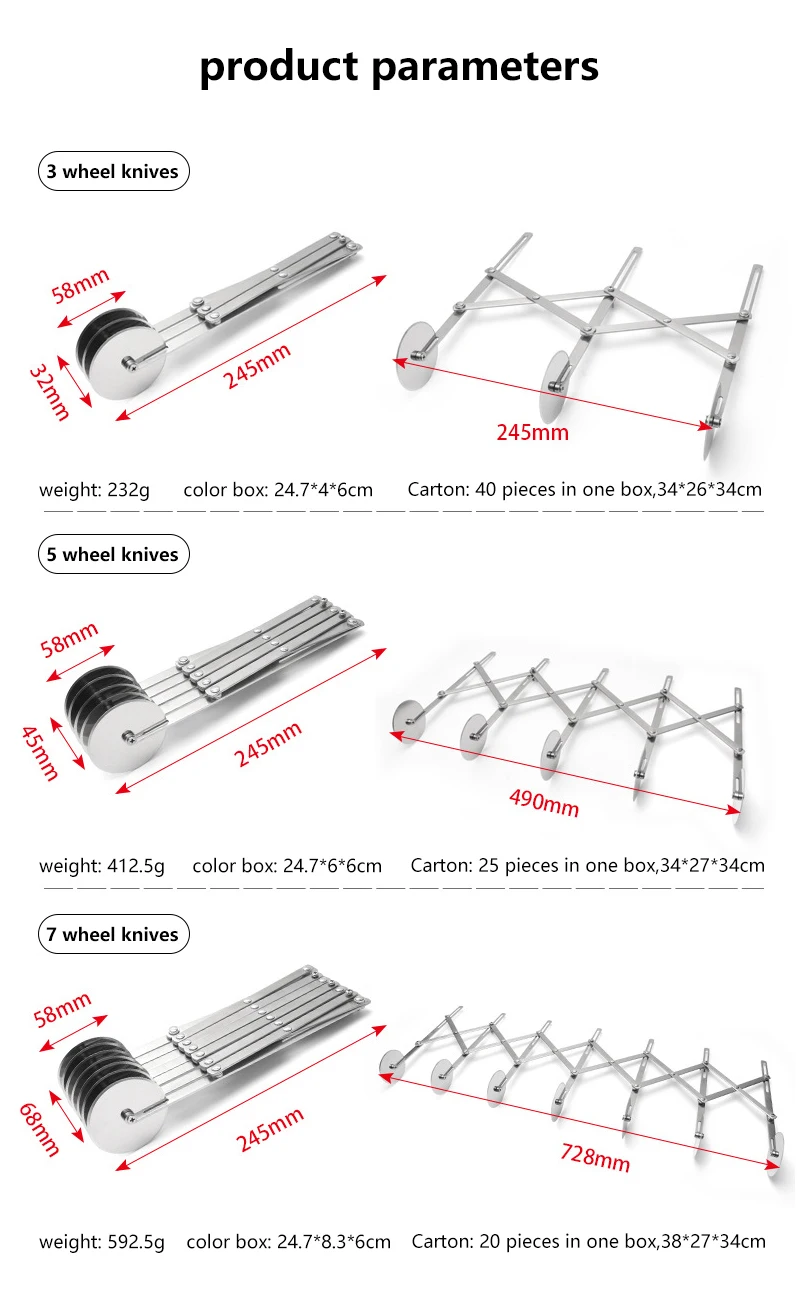 product parameters

3 wheel knives

58mm

32mm

245mm

245mm

weight: 232g color box: 24.7*4*6cm Carton: 40 pieces in one box,34*26*34cm

5 wheel knives

58mm

45mm

245mm

490mm

weight: 412.5g color box: 24.7*6*6cm Carton: 25 pieces in one box,34*27*34cm

7 wheel knives

58mm

68mm

245mm

728mm

weight: 592.5g color box: 24.7*8.3*6cm Carton: 20 pieces in one box,38*27*34cm