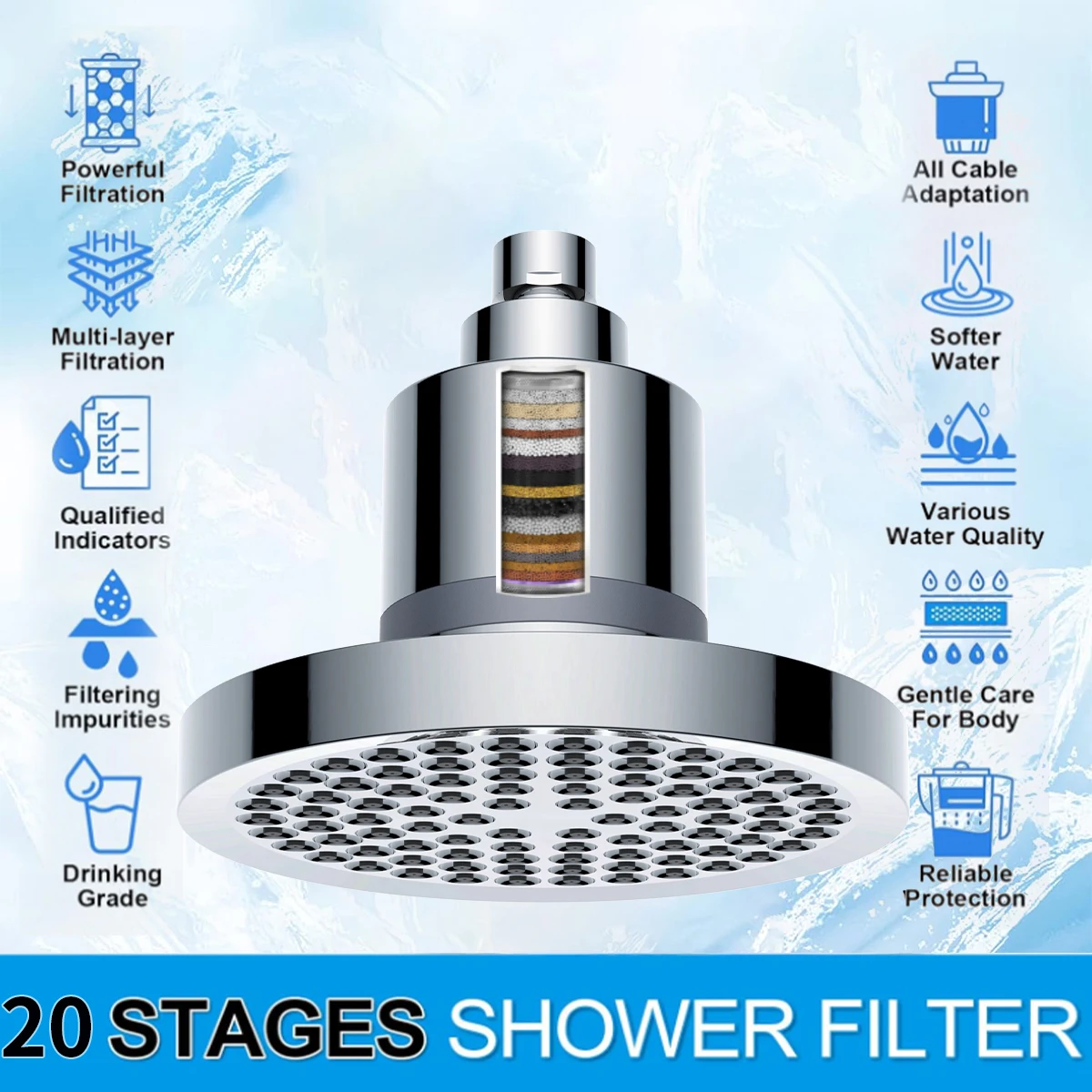 Powerful Filtration

Multi-layer Filtration

Qualified Indicators

Filtering Impurities

Drinking Grade

All Cable Adaptation

Softer Water

Various Water Quality

Gentle Care For Body

Reliable Protection

20 STAGES SHOWER FILTER