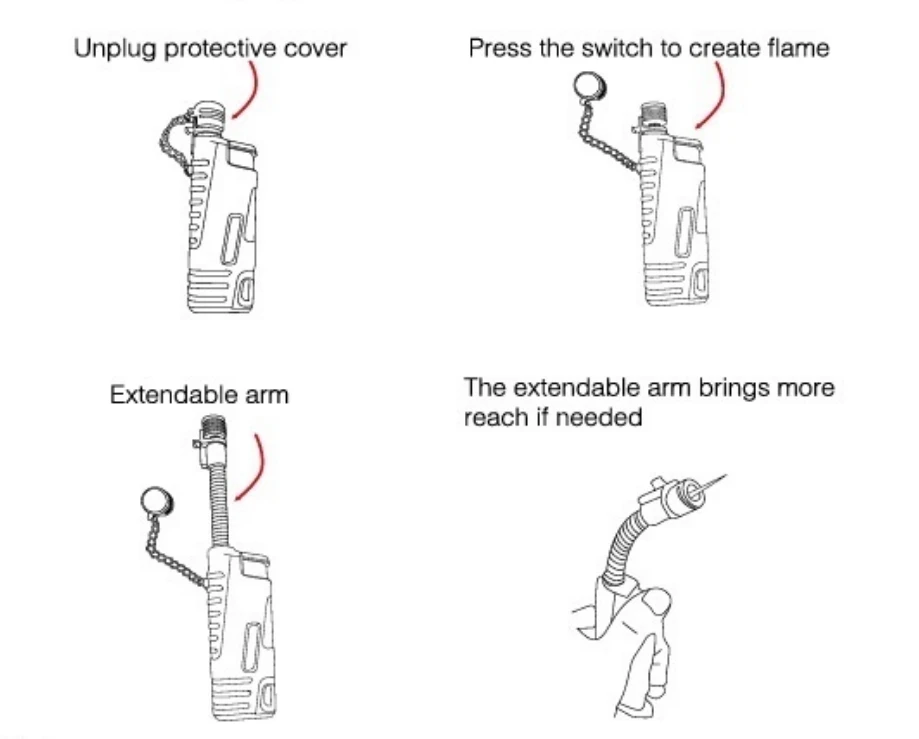 Unplug protective cover

Press the switch to create flame

Extendable arm

The extendable arm brings more reach if needed