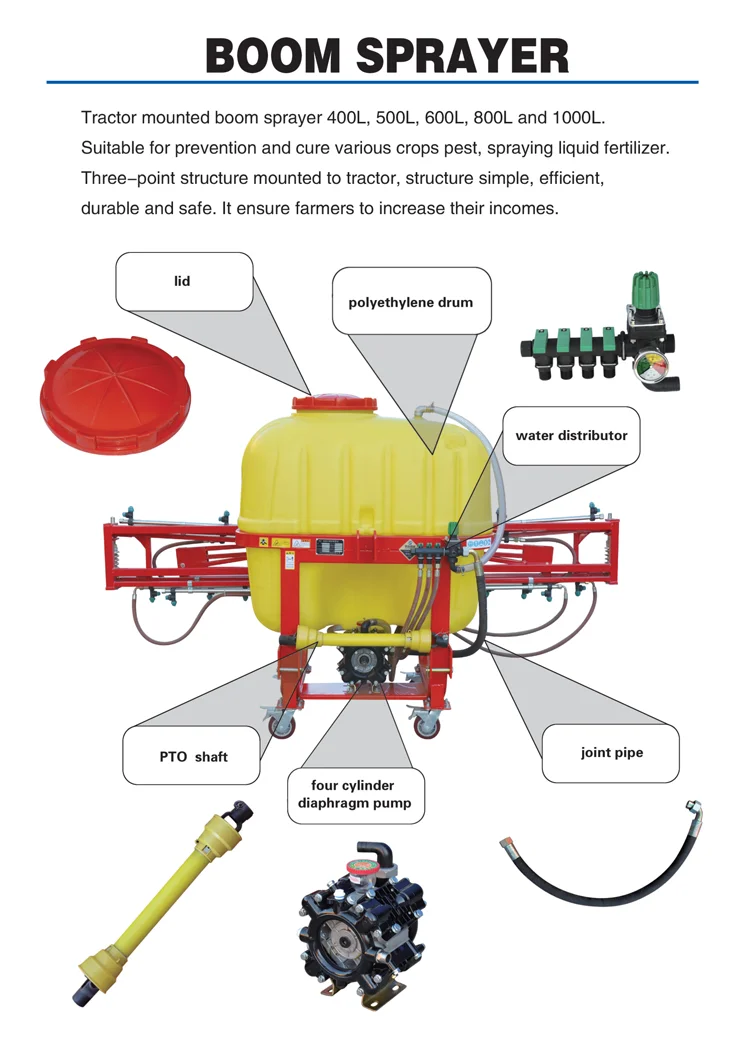 BOOM SPRAYER

Tractor mounted boom sprayer 400L, 500L, 600L, 800L and 1000L. Suitable for prevention and cure various crops pest, spraying liquid fertilizer. Three-point structure mounted to tractor, structure simple, efficient, durable and safe. It ensure farmers to increase their incomes.

lid

polyethylene drum

water distributor

PTO shaft

four cylinder diaphragm pump

joint pipe