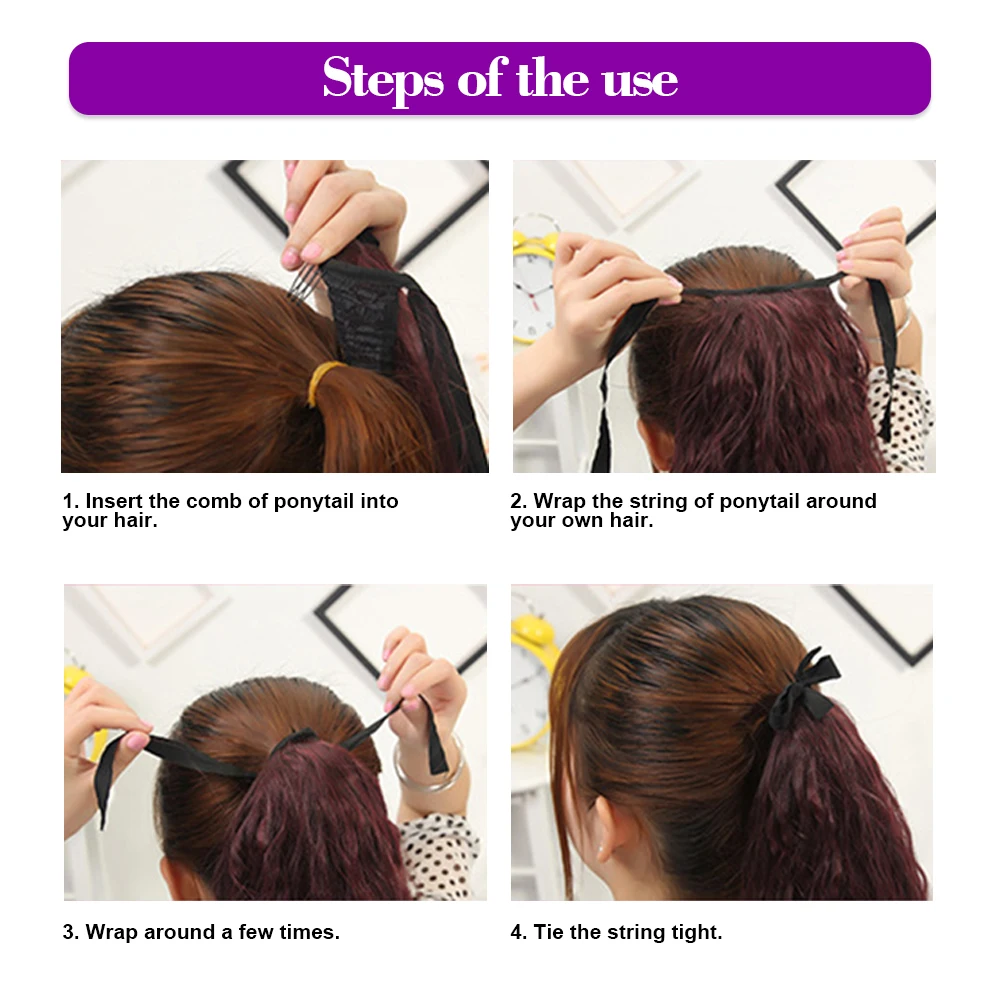 Steps of the use

1. Insert the comb of ponytail into your hair.

2. Wrap the string of ponytail around your own hair.

3. Wrap around a few times.

4. Tie the string tight.