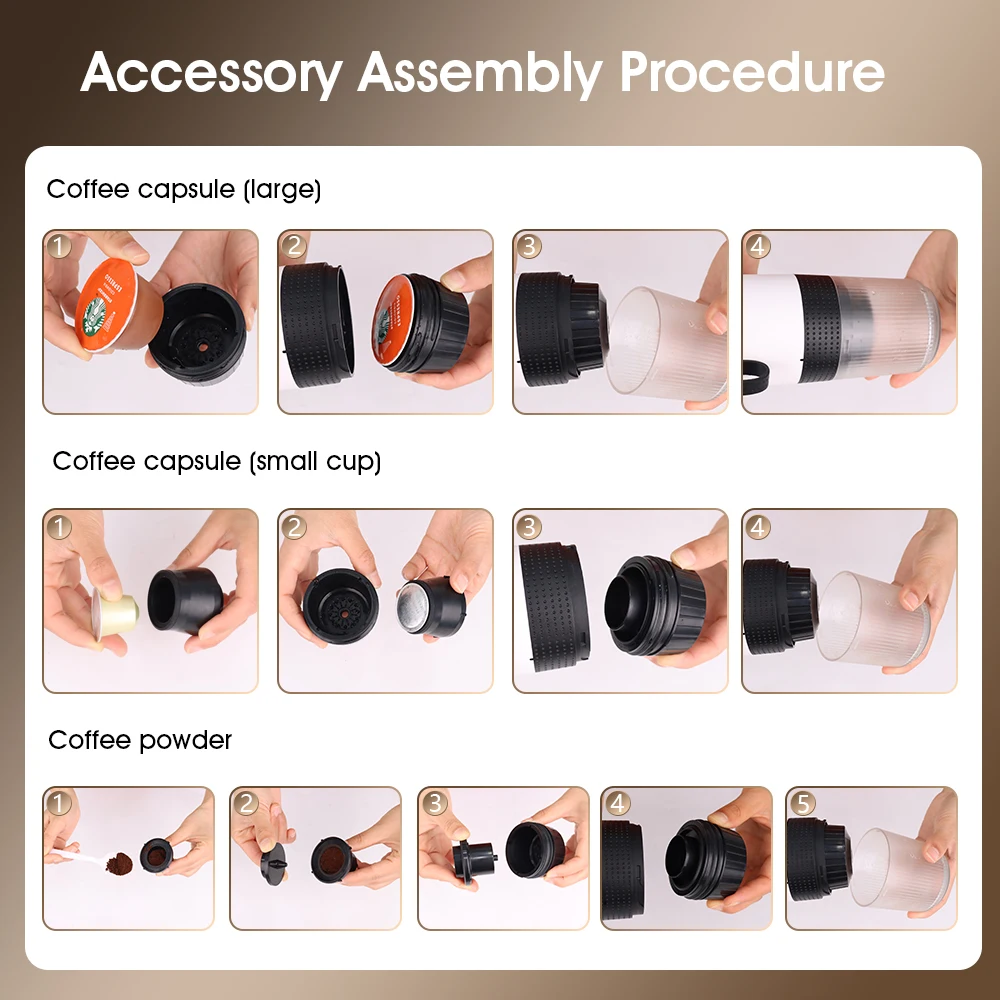 Accessory Assembly Procedure

Coffee capsule (large)

1 2 3 4

Coffee capsule (small cup)

1 2 3 4

Coffee powder

1 2 3 4 5