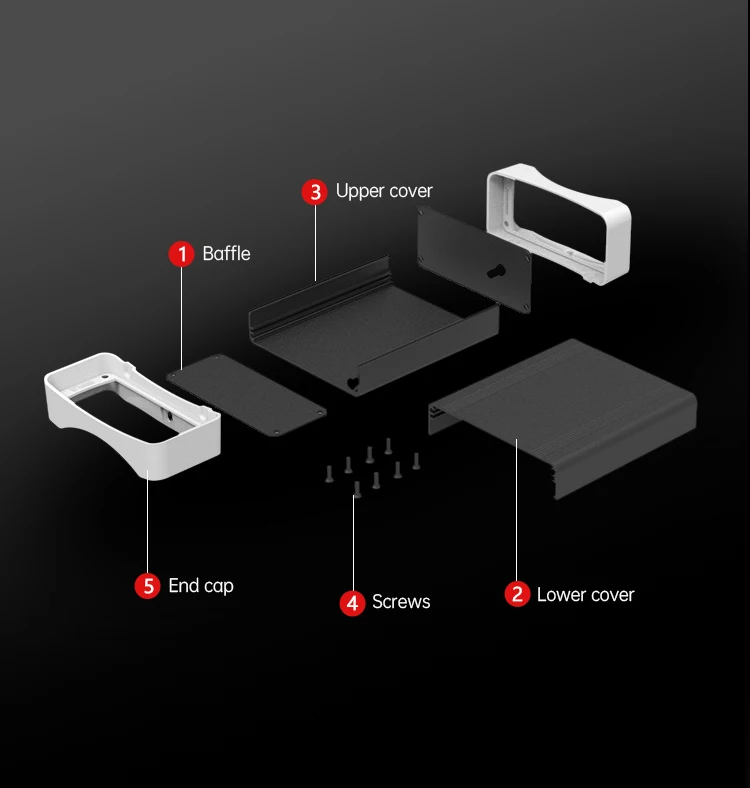 3 Upper cover

1 Baffle

5 End cap

4 Screws

2 Lower cover