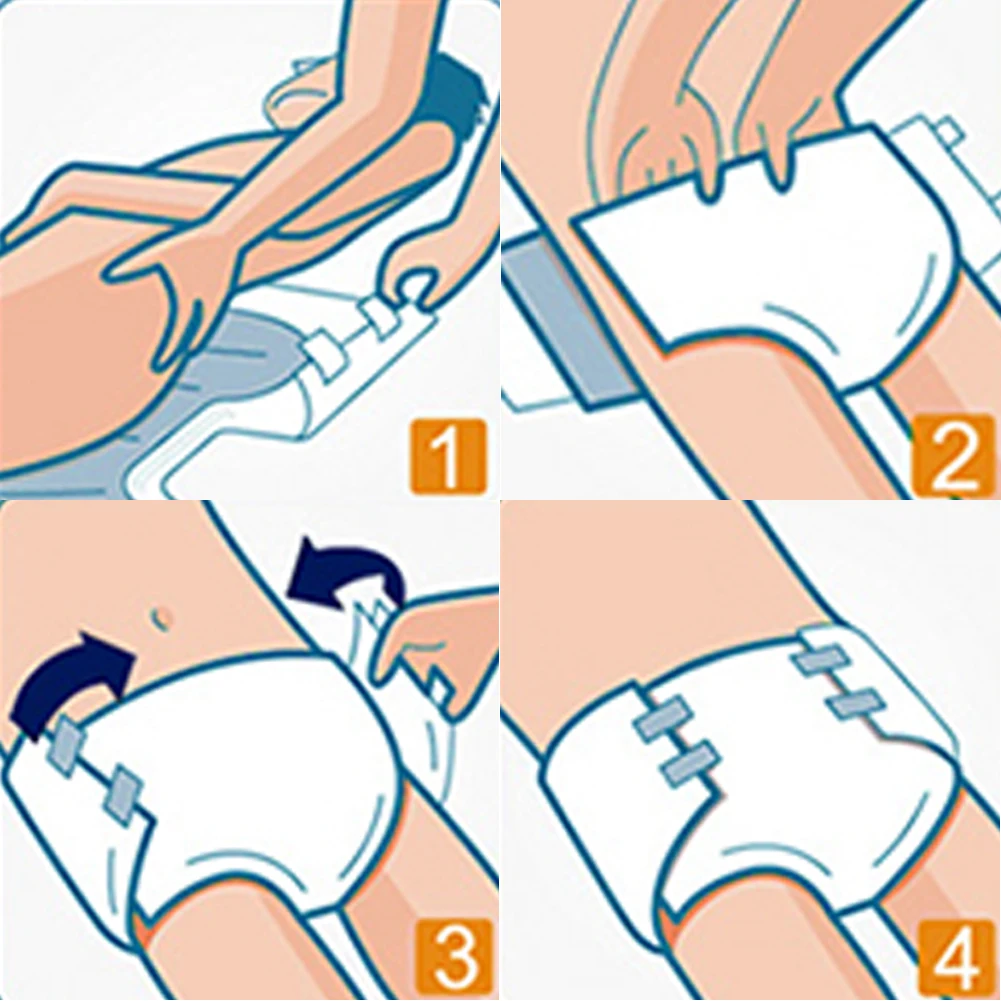 1

2

3

4