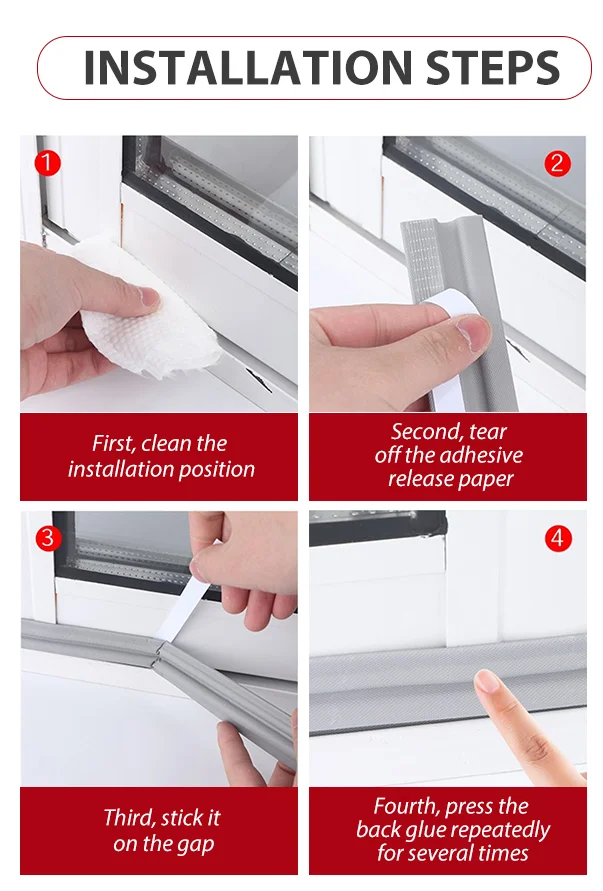 INSTALLATION STEPS

1

First, clean the installation position

2

Second, tear off the adhesive release paper

3

Third, stick it on the gap

4

Fourth, press the back glue repeatedly for several times