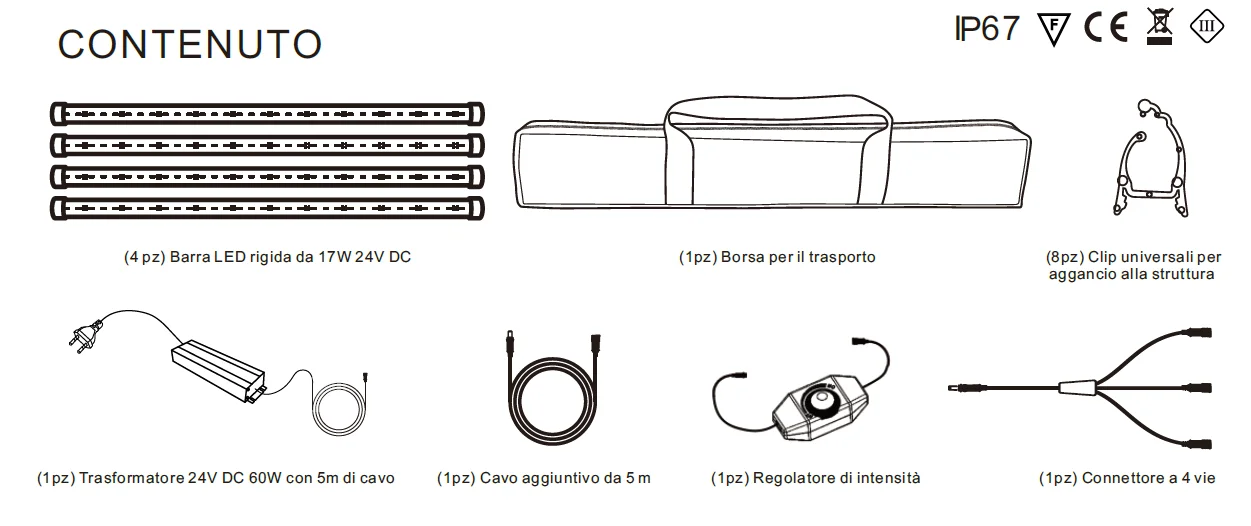 CONTENUTO

IP67 F CE III

(4 pz) Barra LED rigida da 17W 24V DC

(1pz) Borsa per il trasporto

(8pz) Clip universali per aggancio alla struttura

(1pz) Trasformatore 24V DC 60W con 5m di cavo

(1pz) Cavo aggiuntivo da 5 m

(1pz) Regolatore di intensità

(1pz) Connettore a 4 vie