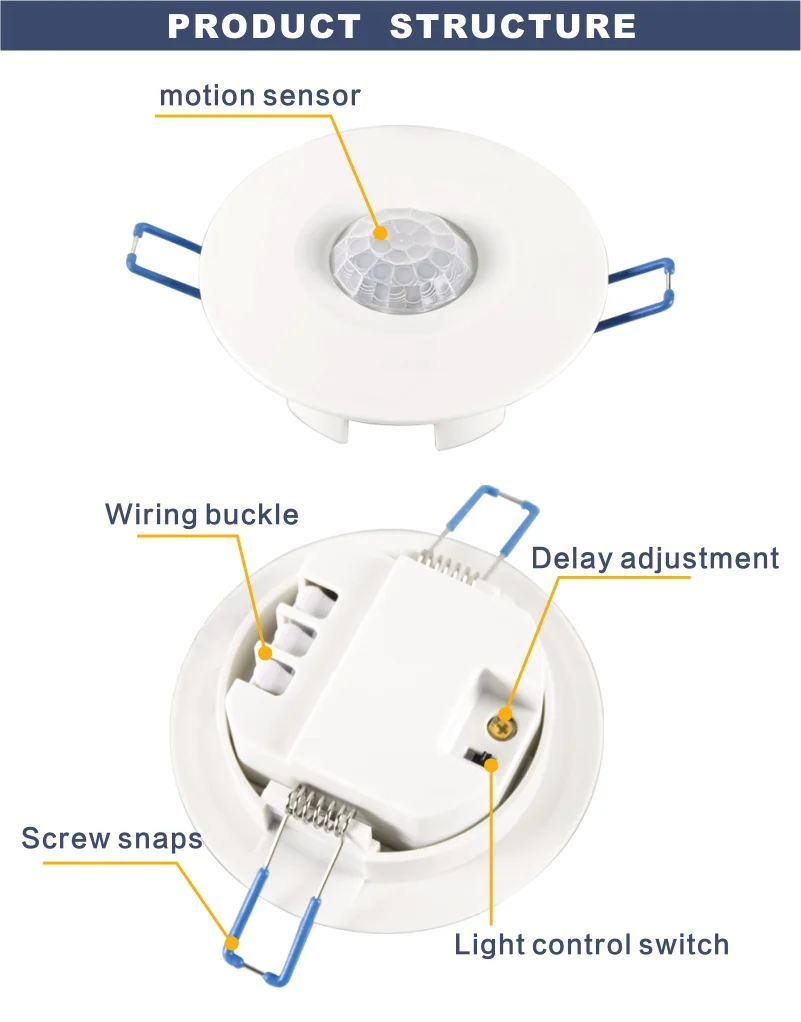 PRODUCT STRUCTURE

motion sensor

Wiring buckle

Delay adjustment

Screw snaps

Light control switch