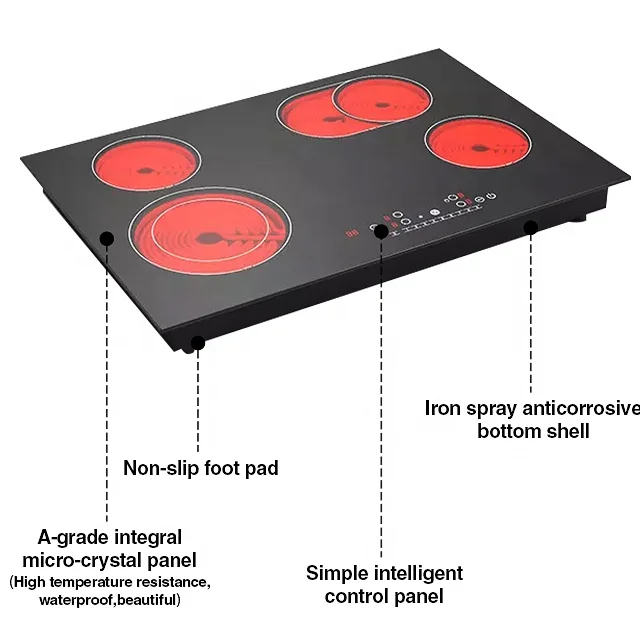 Iron spray anticorrosive bottom shell

Non-slip foot pad

A-grade integral micro-crystal panel (High temperature resistance, waterproof,beautiful)

Simple intelligent control panel