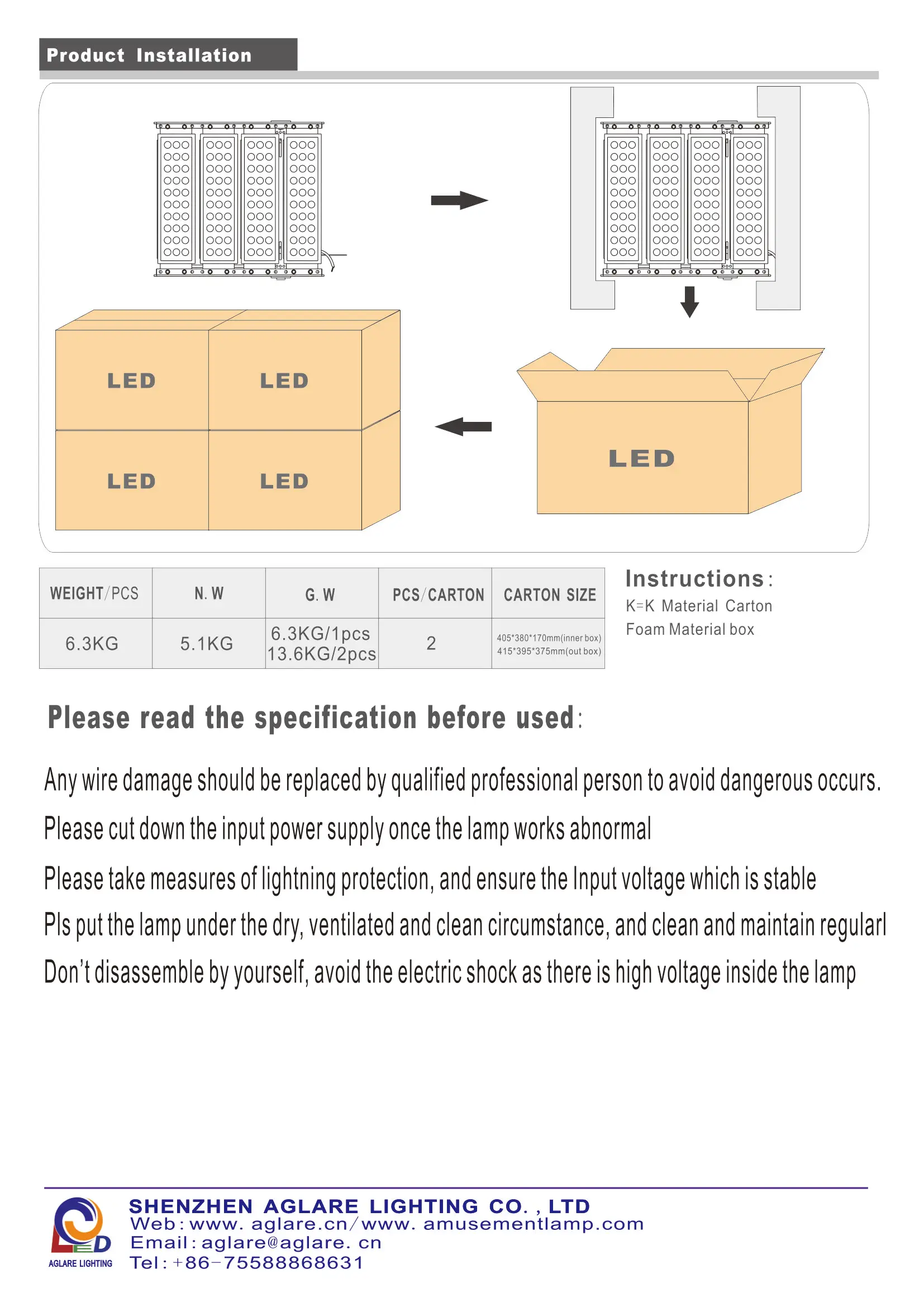 Product Installation

LED

LED

LED

LED

LED

| WEIGHT/PCS | N. W | G. W | PCS/CARTON | CARTON SIZE |
|---|---|---|---|---|
| 6.3KG | 5.1KG | 6.3KG/1pcs 13.6KG/2pcs | 2 | 405*380*170mm(inner box) 415*395*375mm(out box) |

Instructions:
K=K Material Carton
Foam Material box

Please read the specification before used:

Any wire damage should be replaced by qualified professional person to avoid dangerous occurs.
Please cut down the input power supply once the lamp works abnormal
Please take measures of lightning protection, and ensure the Input voltage which is stable
Pls put the lamp under the dry, ventilated and clean circumstance, and clean and maintain regularl
Don't disassemble by yourself, avoid the electric shock as there is high voltage inside the lamp

LED
AGLARE LIGHTING
SHENZHEN AGLARE LIGHTING CO. , LTD
Web: www. aglare.cn/www. amusementlamp.com
Email: aglare@aglare. cn
Tel: +86-75588868631