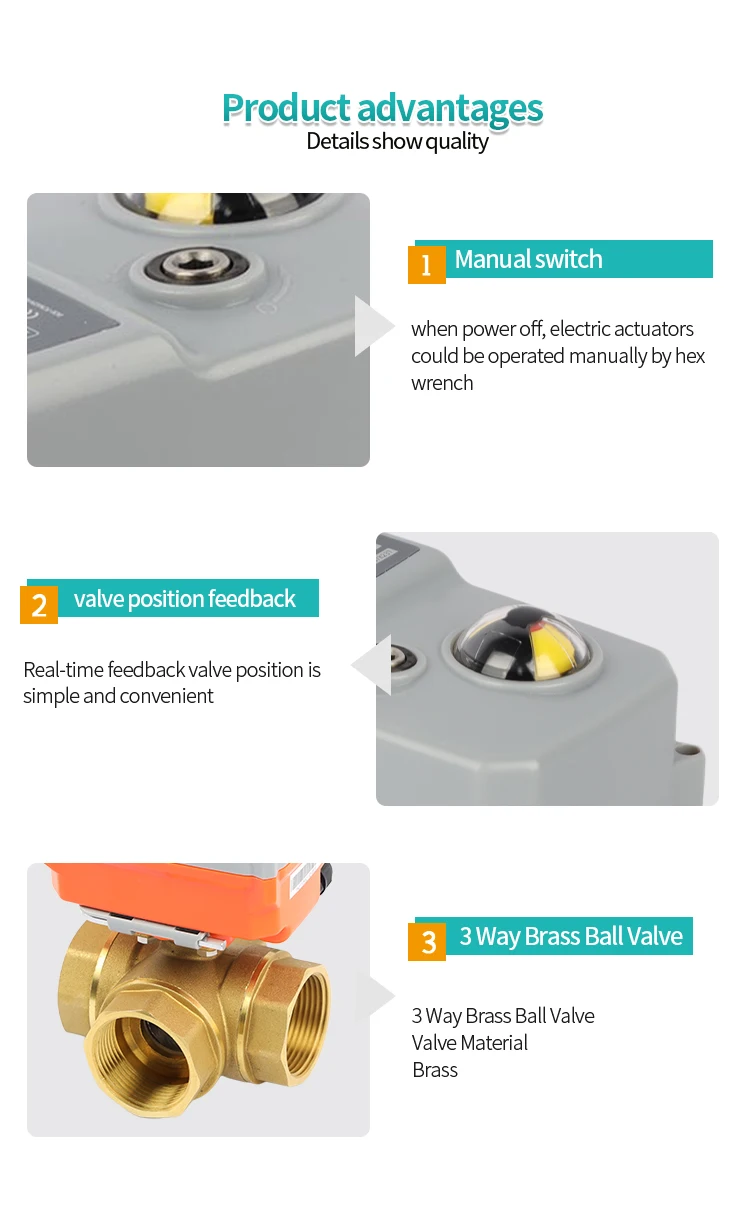 Product advantages
Details show quality

1 Manual switch

when power off, electric actuators could be operated manually by hex wrench

2 valve position feedback

Real-time feedback valve position is simple and convenient

3 3 Way Brass Ball Valve

3 Way Brass Ball Valve
Valve Material
Brass