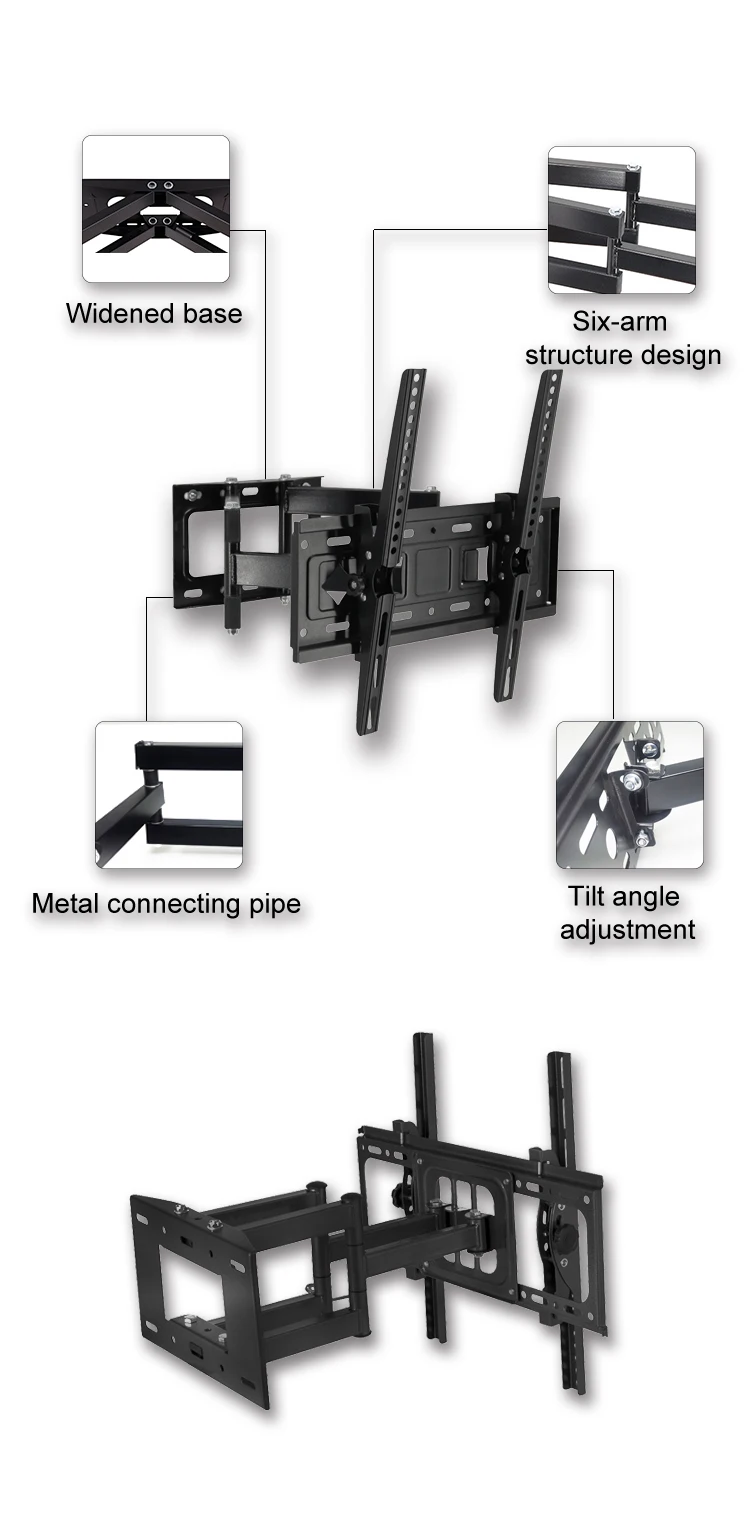 Widened base

Six-arm structure design

Metal connecting pipe

Tilt angle adjustment