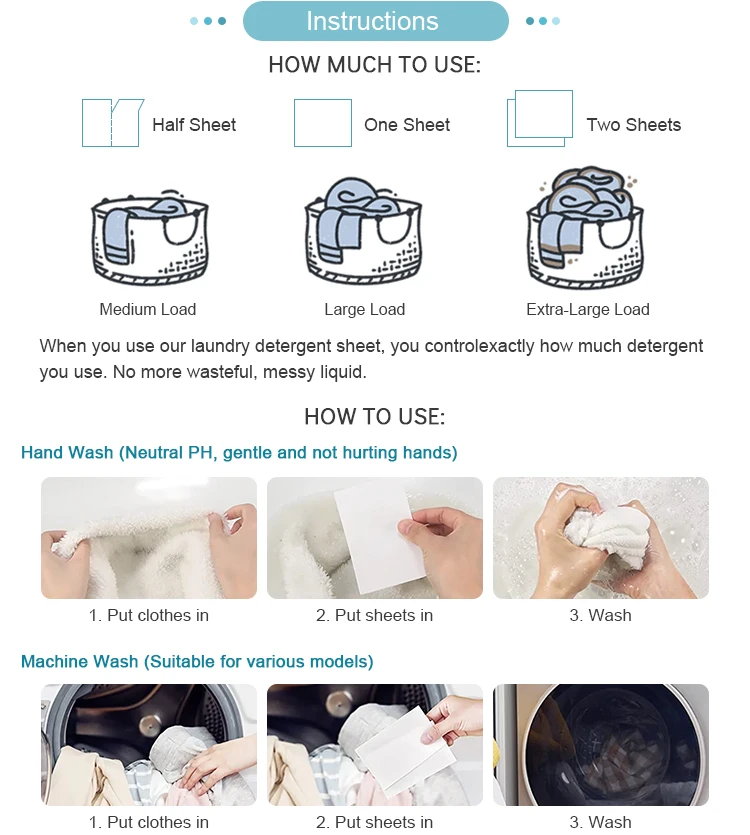 Instructions

HOW MUCH TO USE:

Half Sheet

One Sheet

Two Sheets

Medium Load

Large Load

Extra-Large Load

When you use our laundry detergent sheet, you controlexactly how much detergent you use. No more wasteful, messy liquid.

HOW TO USE:

Hand Wash (Neutral PH, gentle and not hurting hands)

1. Put clothes in

2. Put sheets in

3. Wash

Machine Wash (Suitable for various models)

1. Put clothes in

2. Put sheets in

3. Wash