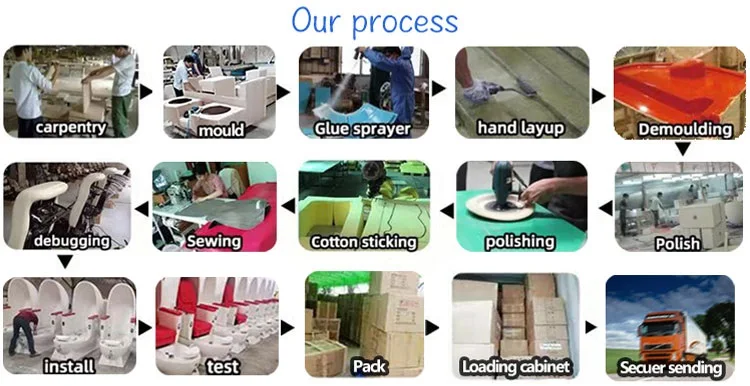 Our process

carpentry

mould

Glue sprayer

hand layup

Demoulding

Polish

polishing

Cotton sticking

Sewing

debugging

install

test

Pack

Loading cabinet

Secuer sending