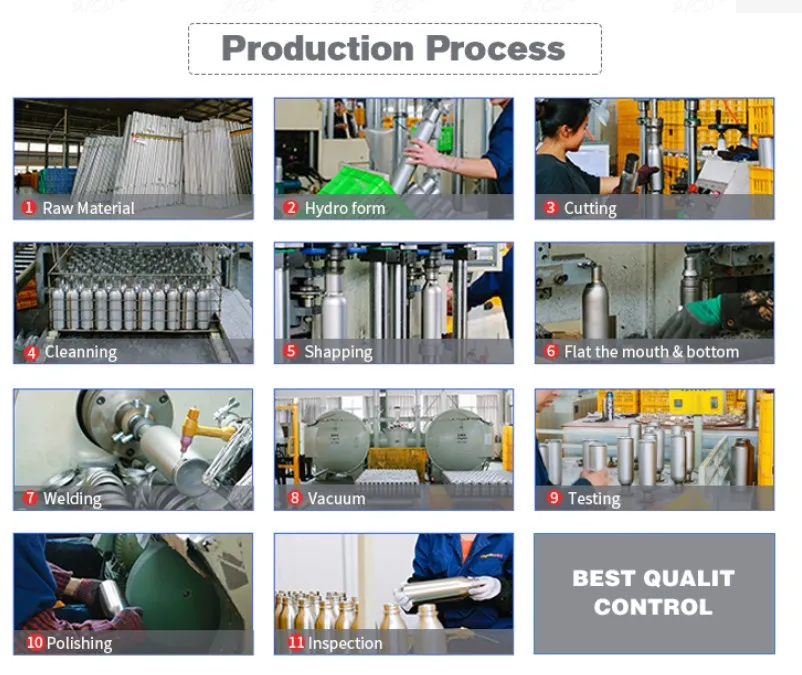 Production Process

1 Raw Material

2 Hydro form

3 Cutting

4 Cleanning

5 Shapping

6 Flat the mouth & bottom

7 Welding

8 Vacuum

9 Testing

10 Polishing

11 Inspection

BEST QUALIT CONTROL