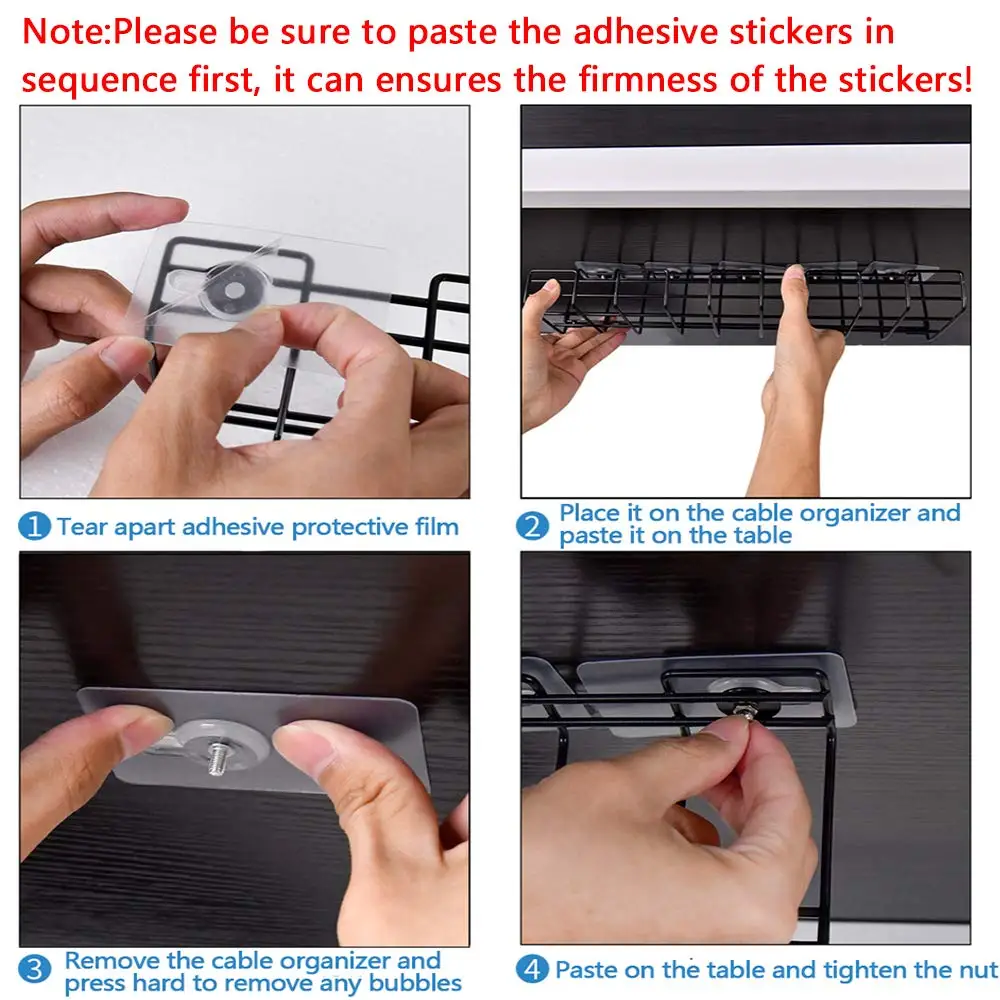 Note:Please be sure to paste the adhesive stickers in sequence first, it can ensures the firmness of the stickers!

1 Tear apart adhesive protective film

2 Place it on the cable organizer and paste it on the table

3 Remove the cable organizer and press hard to remove any bubbles

4 Paste on the table and tighten the nut