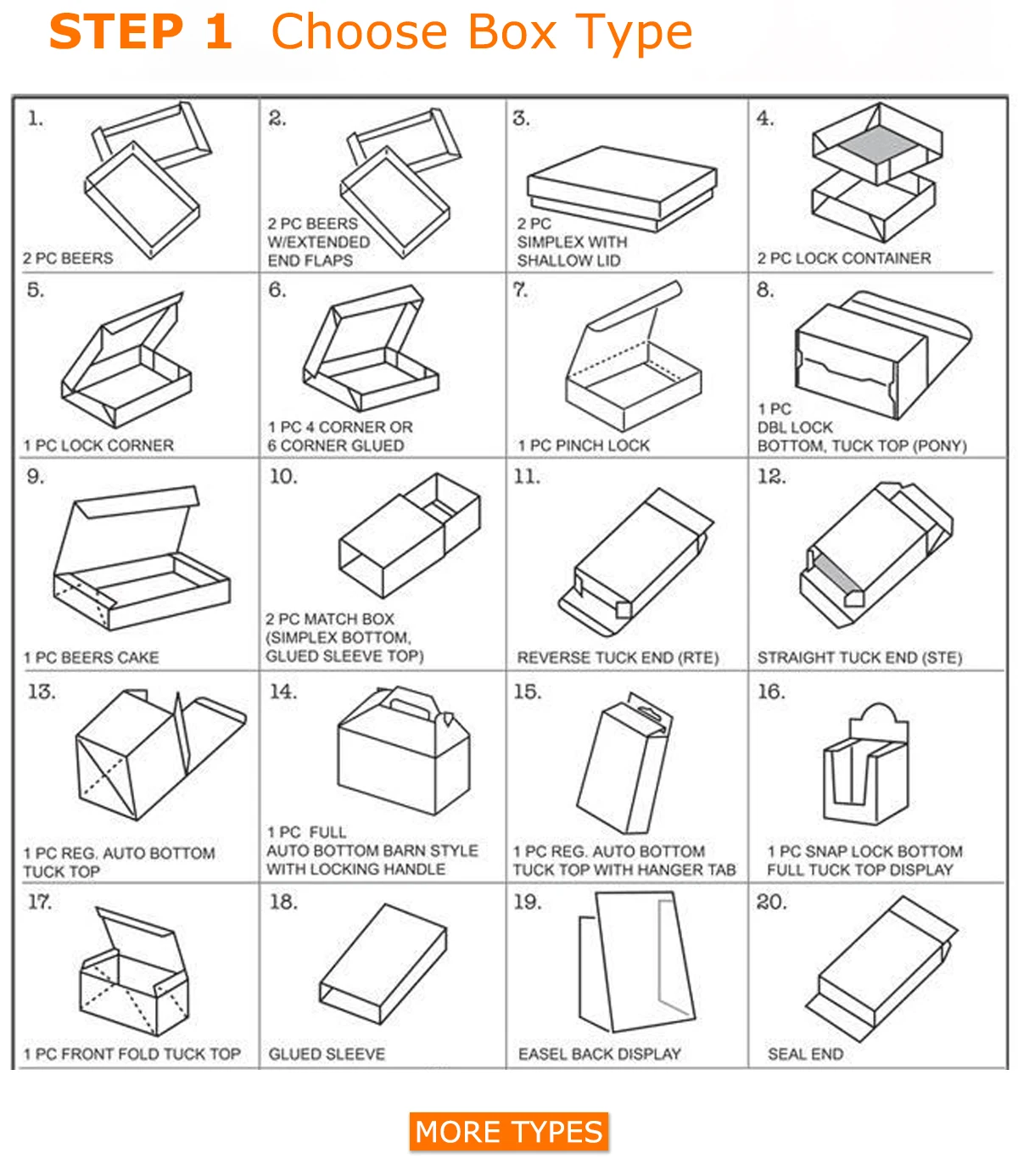 STEP 1 Choose Box Type

| 1. 2 PC BEERS | 2. 2 PC BEERS W/EXTENDED END FLAPS | 3. 2 PC SIMPLEX WITH SHALLOW LID | 4. 2 PC LOCK CONTAINER |
|---|---|---|---|
| 5. 1 PC LOCK CORNER | 6. 1 PC 4 CORNER OR 6 CORNER GLUED | 7. 1 PC PINCH LOCK | 8. 1 PC DBL LOCK BOTTOM, TUCK TOP (PONY) |
| 9. 1 PC BEERS CAKE | 10. 2 PC MATCH BOX (SIMPLEX BOTTOM, GLUED SLEEVE TOP) | 11. REVERSE TUCK END (RTE) | 12. STRAIGHT TUCK END (STE) |
| 13. 1 PC REG. AUTO BOTTOM TUCK TOP | 14. 1 PC FULL AUTO BOTTOM BARN STYLE WITH LOCKING HANDLE | 15. 1 PC REG. AUTO BOTTOM TUCK TOP WITH HANGER TAB | 16. 1 PC SNAP LOCK BOTTOM FULL TUCK TOP DISPLAY |
| 17. 1 PC FRONT FOLD TUCK TOP | 18. GLUED SLEEVE | 19. EASEL BACK DISPLAY | 20. SEAL END |

MORE TYPES