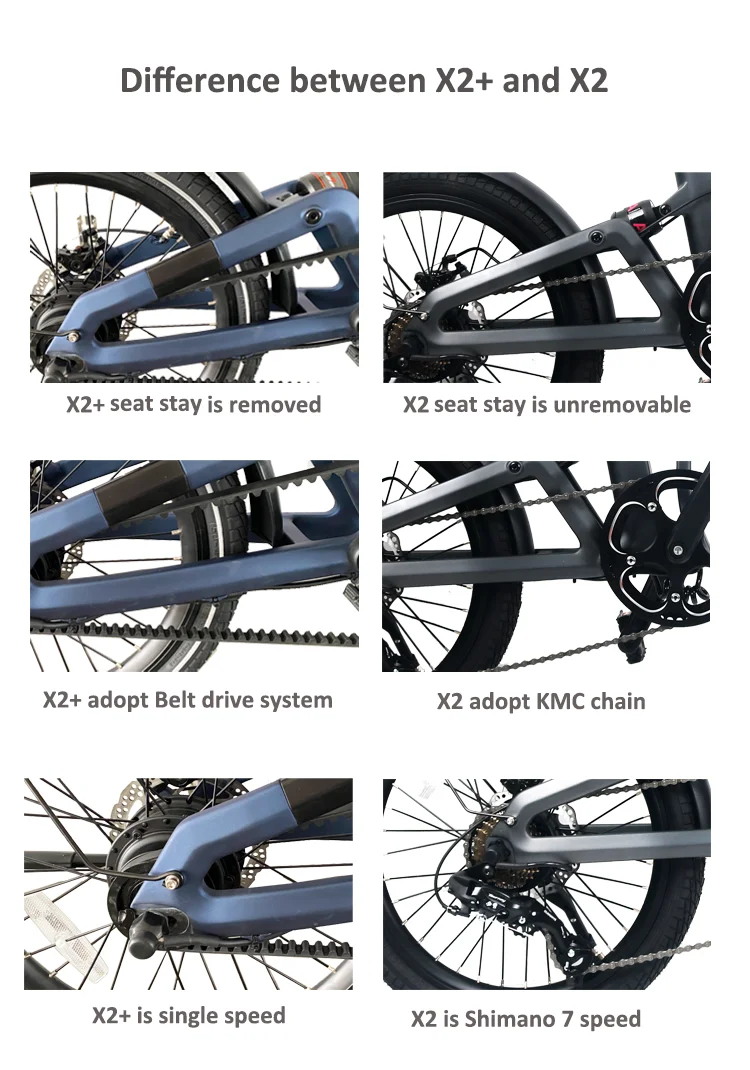 Difference between X2+ and X2

X2+ seat stay is removed

X2 seat stay is unremovable

X2+ adopt Belt drive system

X2 adopt KMC chain

X2+ is single speed

X2 is Shimano 7 speed