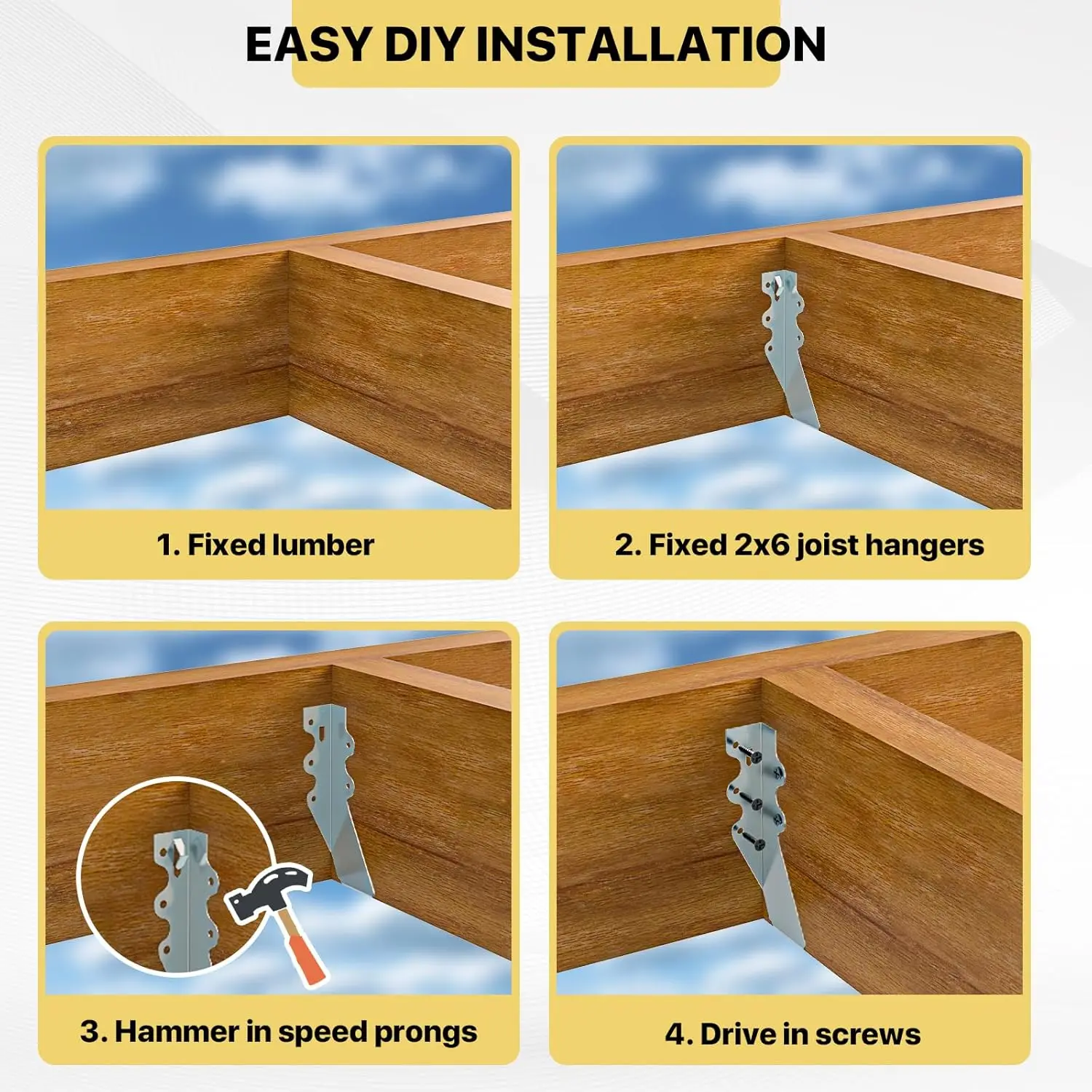 EASY DIY INSTALLATION

1. Fixed lumber

2. Fixed 2x6 joist hangers

3. Hammer in speed prongs

4. Drive in screws