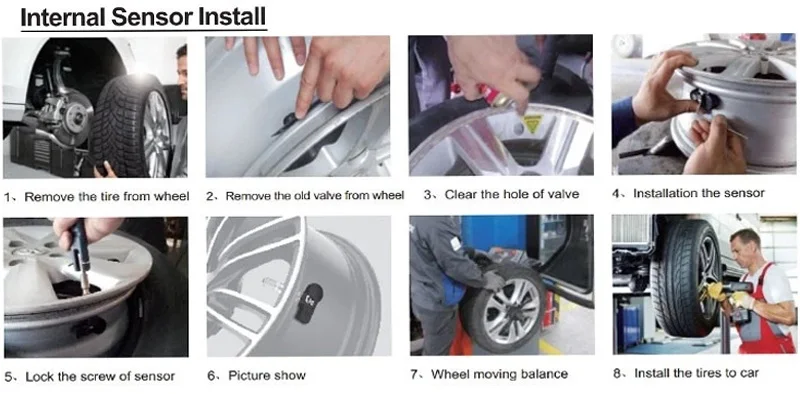 Internal Sensor Install

1、Remove the tire from wheel

2、Remove the old valve from wheel

3、Clear the hole of valve

4、Installation the sensor

5、Lock the screw of sensor

6、Picture show

7、Wheel moving balance

8、Install the tires to car