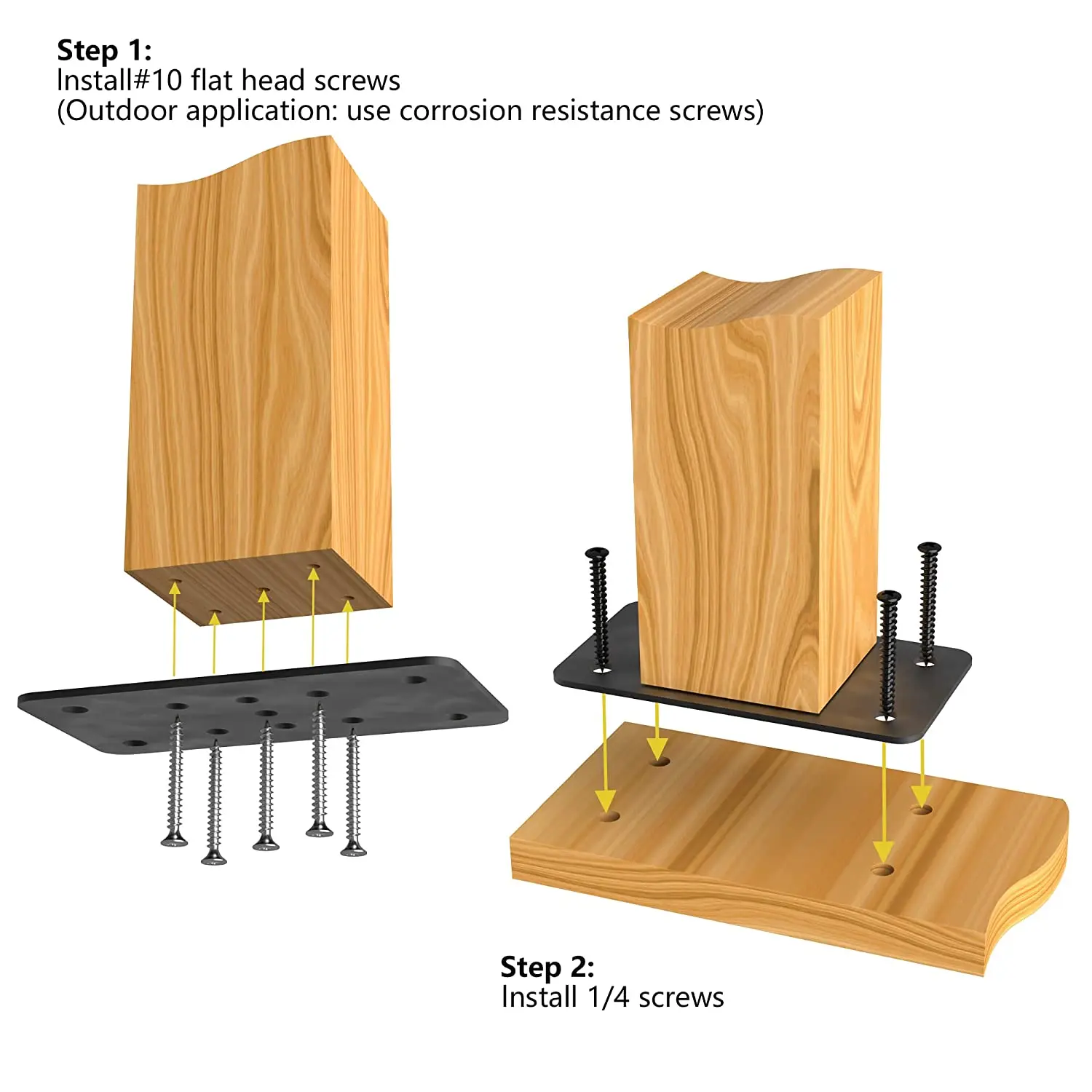 Step 1:
Install#10 flat head screws
(Outdoor application: use corrosion resistance screws)

Step 2:
Install 1/4 screws