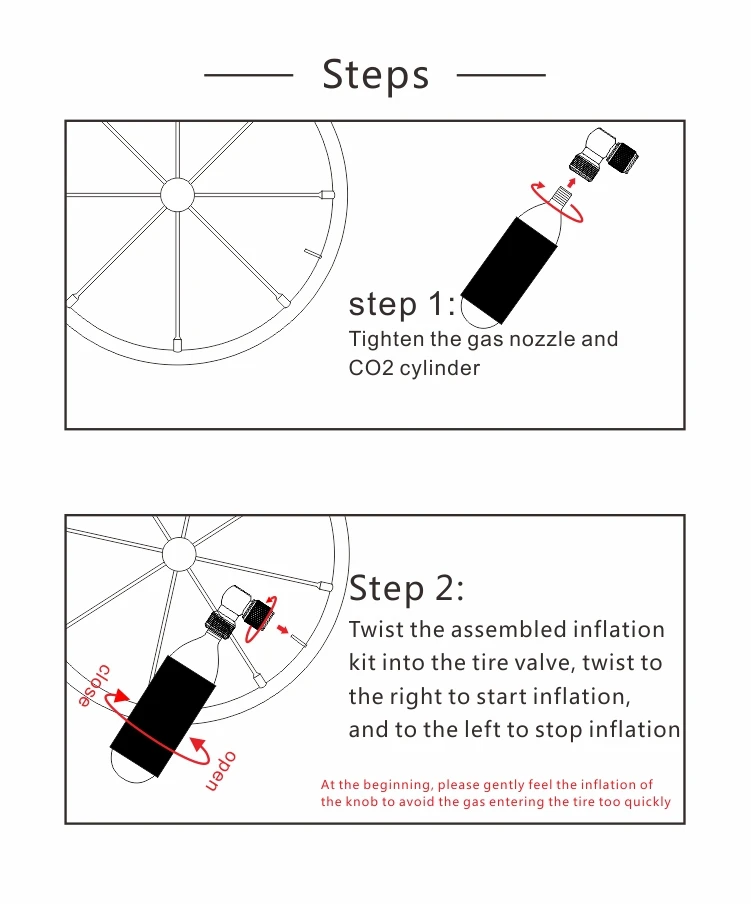 Steps

step 1:
Tighten the gas nozzle and CO2 cylinder

Step 2:
Twist the assembled inflation kit into the tire valve, twist to the right to start inflation, and to the left to stop inflation

close

open

At the beginning, please gently feel the inflation of the knob to avoid the gas entering the tire too quickly