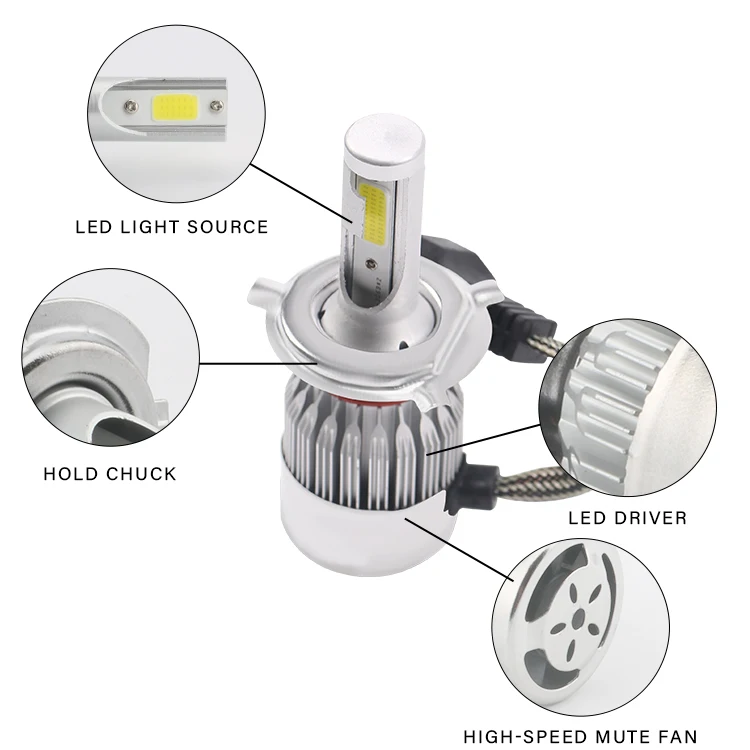 LED LIGHT SOURCE

HOLD CHUCK

LED DRIVER

HIGH-SPEED MUTE FAN