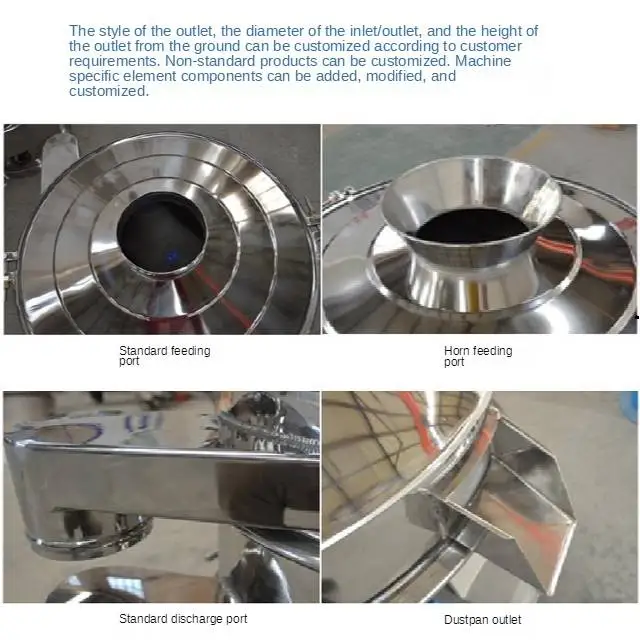 The style of the outlet, the diameter of the inlet/outlet, and the height of the outlet from the ground can be customized according to customer requirements. Non-standard products can be customized. Machine specific element components can be added, modified, and customized.

Standard feeding port

Horn feeding port

Standard discharge port

Dustpan outlet