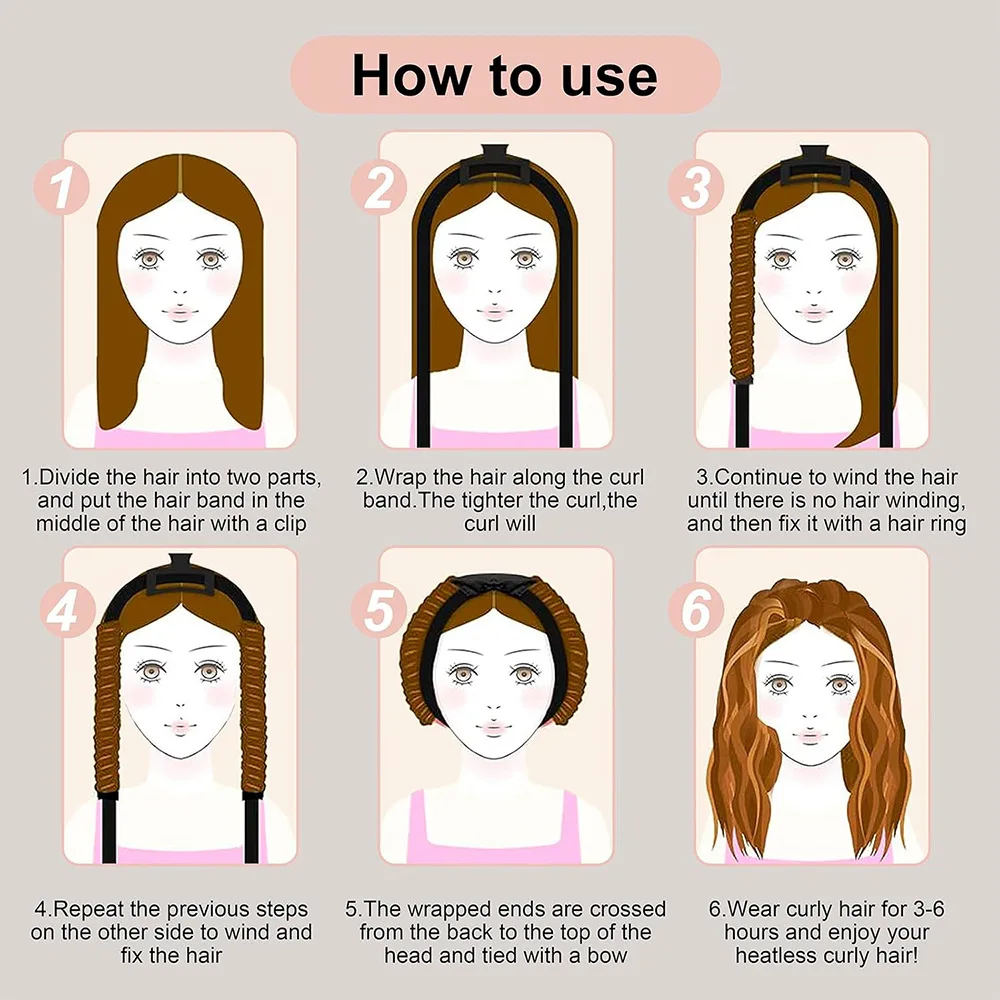 How to use

1

1.Divide the hair into two parts, and put the hair band in the middle of the hair with a clip

2

2.Wrap the hair along the curl band.The tighter the curl,the curl will

3

3.Continue to wind the hair until there is no hair winding, and then fix it with a hair ring

4

4.Repeat the previous steps on the other side to wind and fix the hair

5

5.The wrapped ends are crossed from the back to the top of the head and tied with a bow

6

6.Wear curly hair for 3-6 hours and enjoy your heatless curly hair!