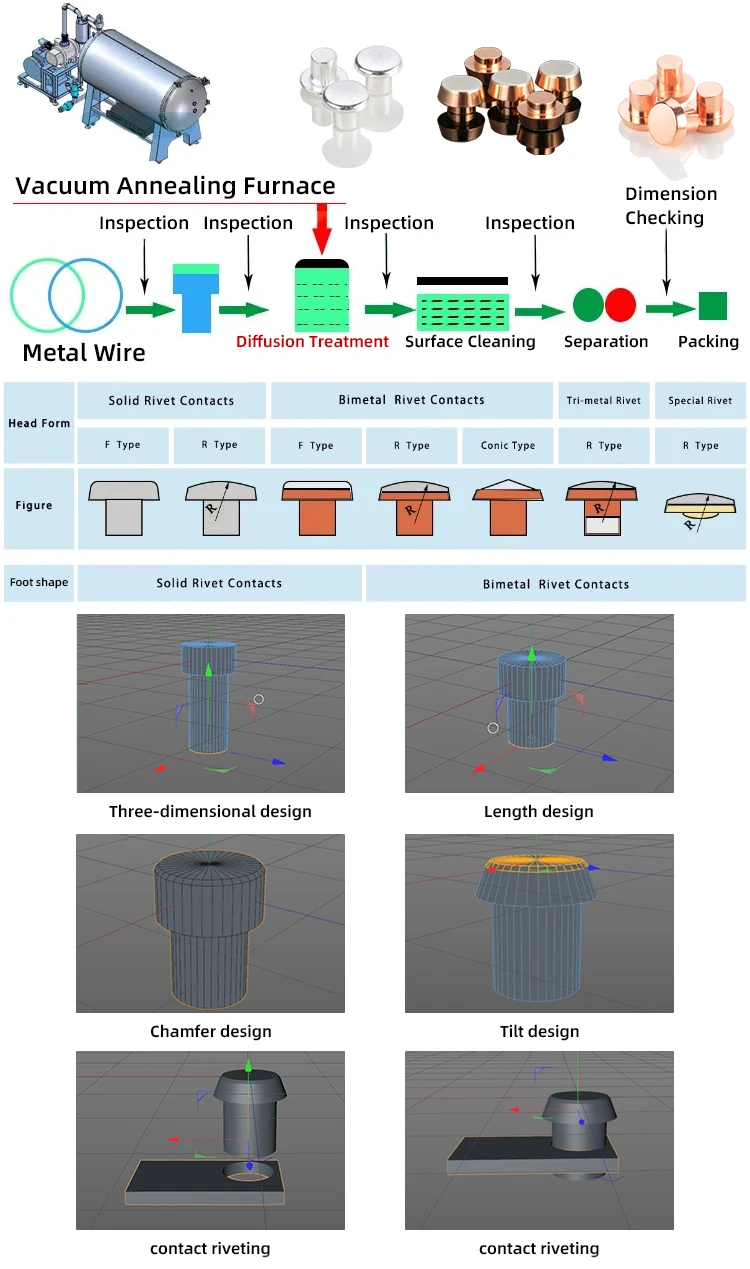 Vacuum Annealing Furnace

Inspection Inspection Inspection Inspection Dimension Checking

Metal Wire Diffusion Treatment Surface Cleaning Separation Packing

| Head Form | Solid Rivet Contacts | | Bimetal Rivet Contacts | | | Tri-metal Rivet | Special Rivet |
|---|---|---|---|---|---|---|---|
| | F Type | R Type | F Type | R Type | Conic Type | R Type | R Type |
| Figure | | R | | R | | R | R |

| Foot shape | Solid Rivet Contacts | Bimetal Rivet Contacts |
|---|---|---|

Three-dimensional design

Length design

Chamfer design

Tilt design

contact riveting

contact riveting