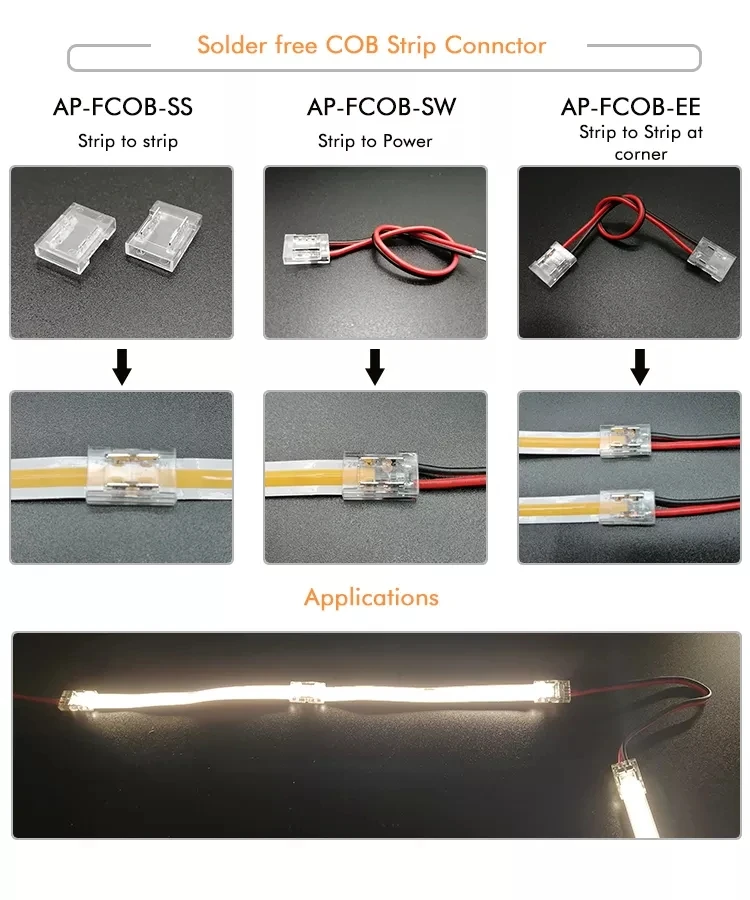 Solder free COB Strip Connctor

AP-FCOB-SS
Strip to strip

AP-FCOB-SW
Strip to Power

AP-FCOB-EE
Strip to Strip at corner

Applications