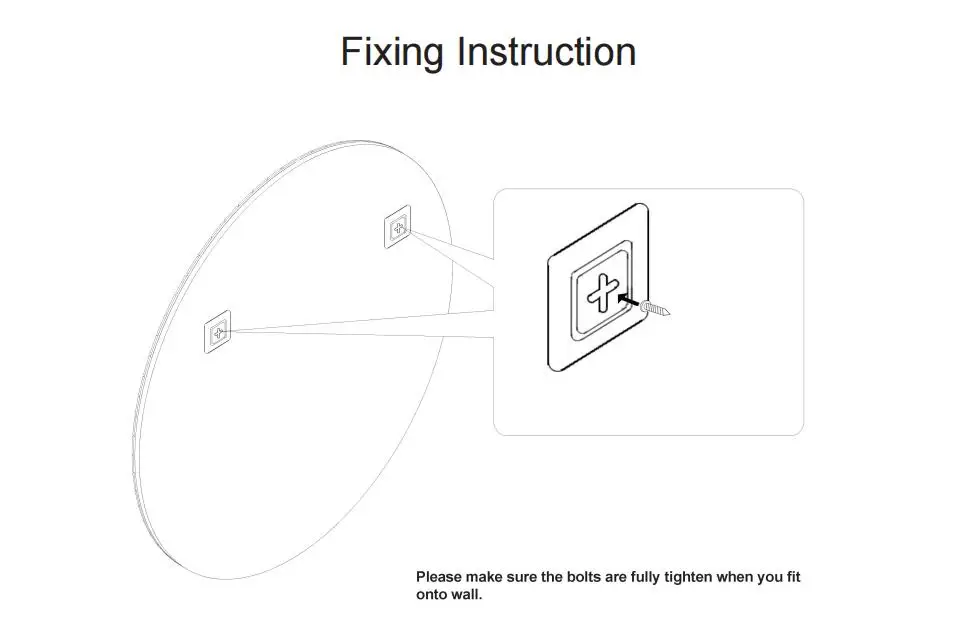 Fixing Instruction

Please make sure the bolts are fully tighten when you fit onto wall.