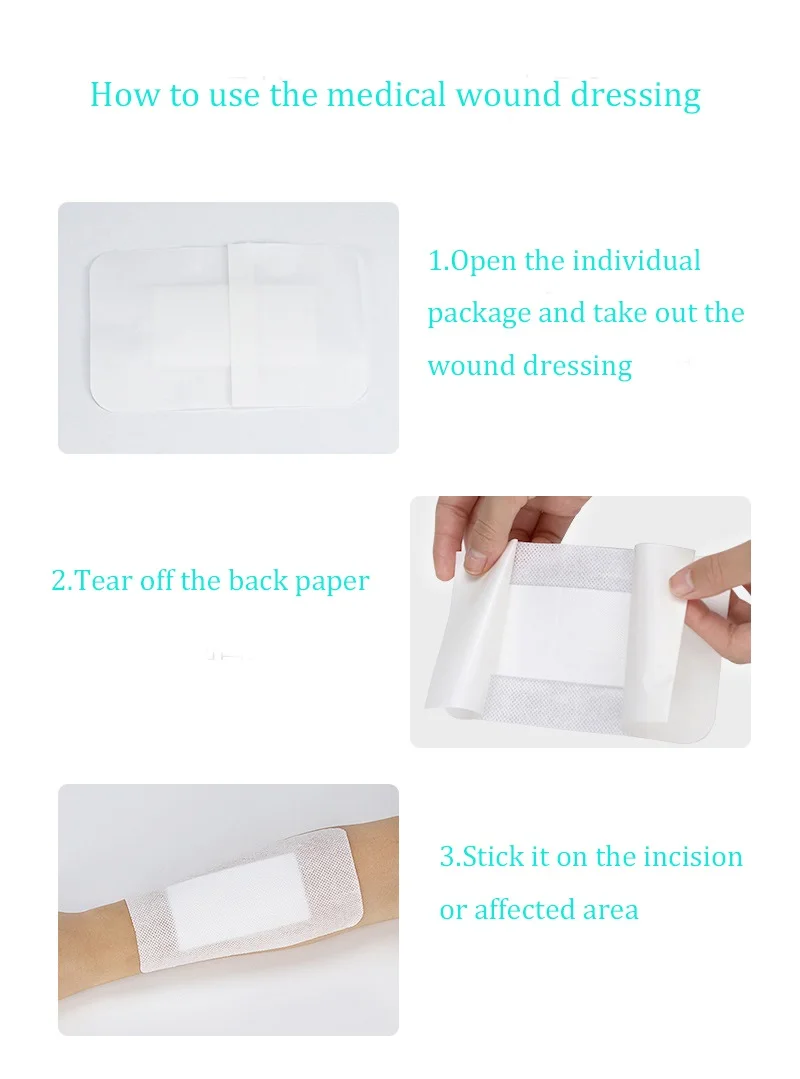 How to use the medical wound dressing

1.Open the individual package and take out the wound dressing

2.Tear off the back paper

3.Stick it on the incision or affected area