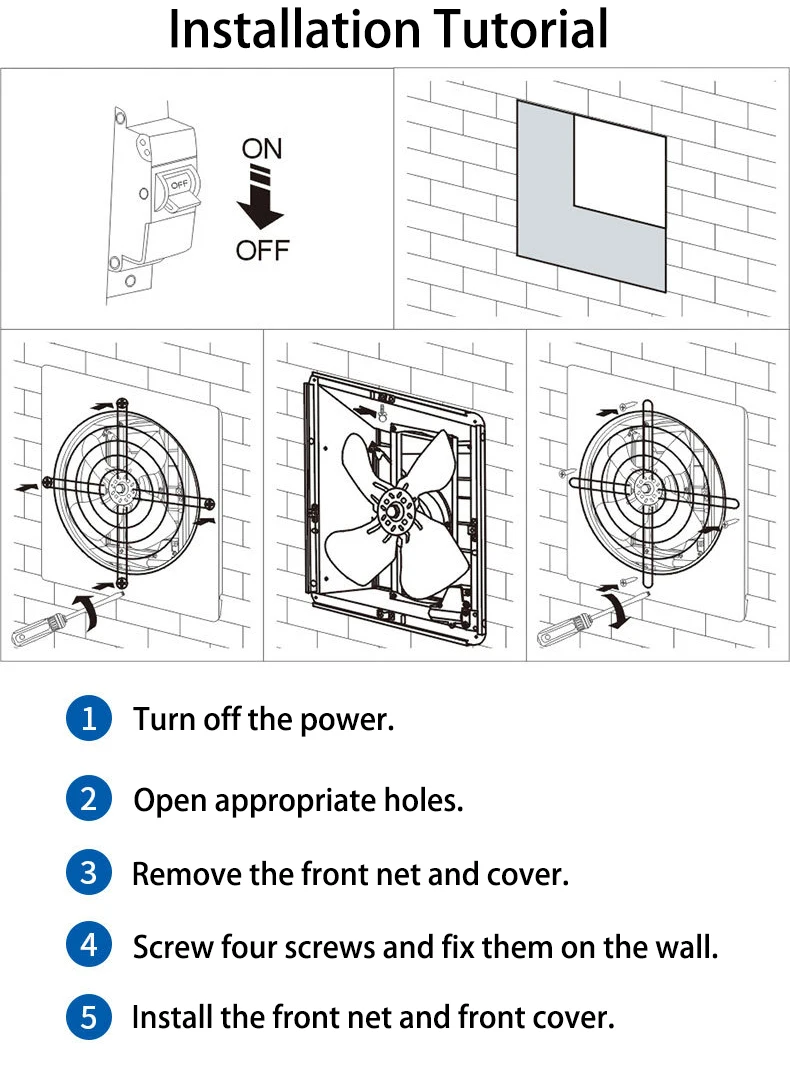 Installation Tutorial

OFF

ON

OFF

1 Turn off the power.

2 Open appropriate holes.

3 Remove the front net and cover.

4 Screw four screws and fix them on the wall.

5 Install the front net and front cover.